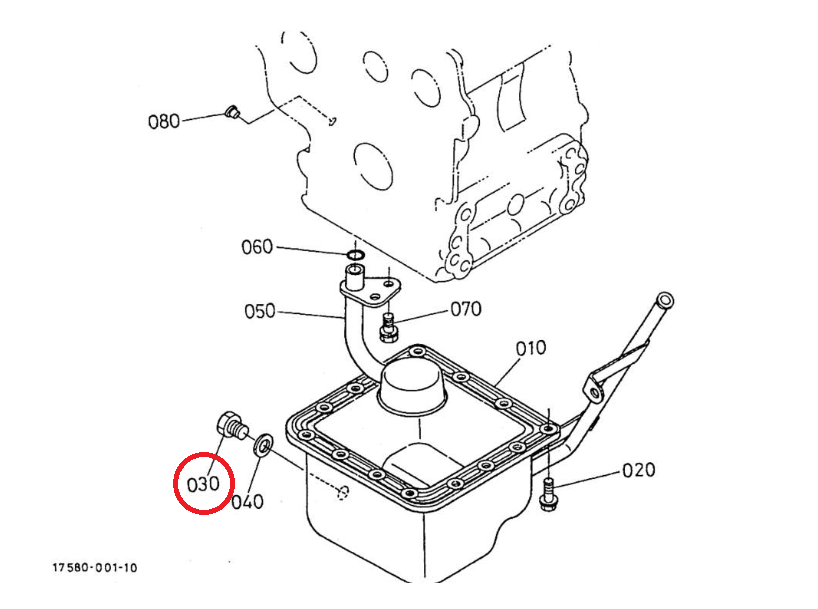 080

060

050

070

010

030

040

020

17580-001-10