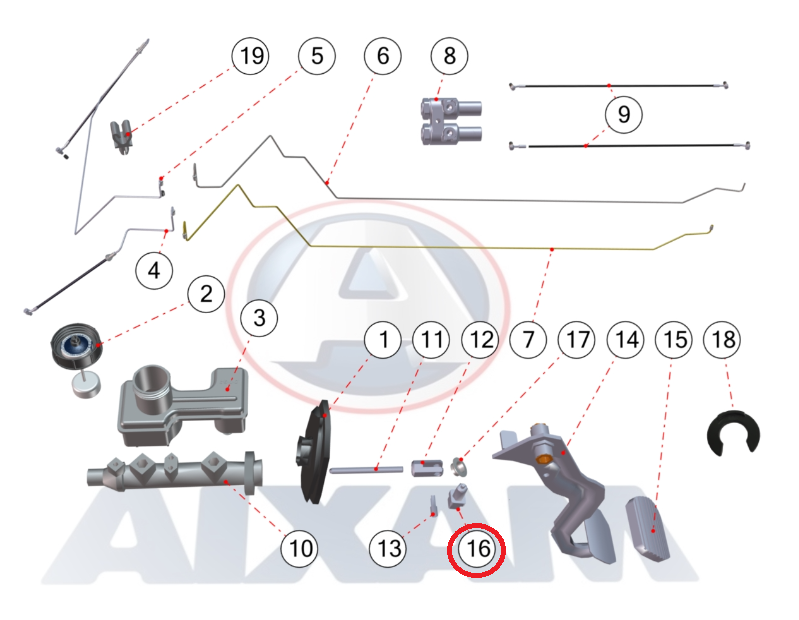 19
5
6
8
9
4
2
3
1
11
12
7
17
14
15
18
10
13
16
AIXAM