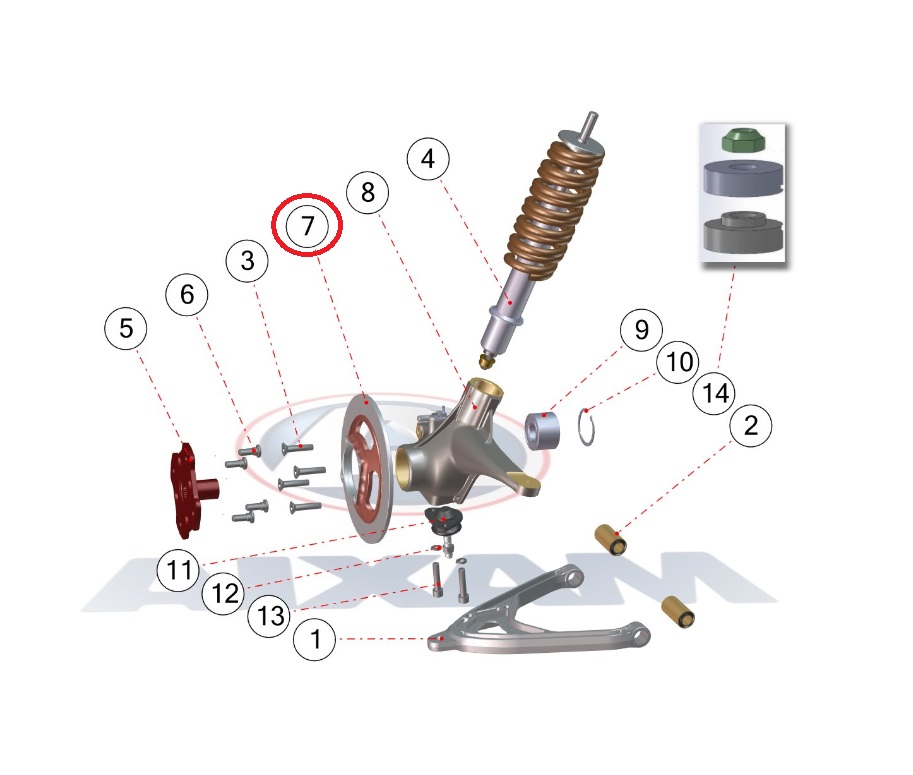 4
8
7
3
6
5
9
10
14
2
11
12
13
1
AIXAM