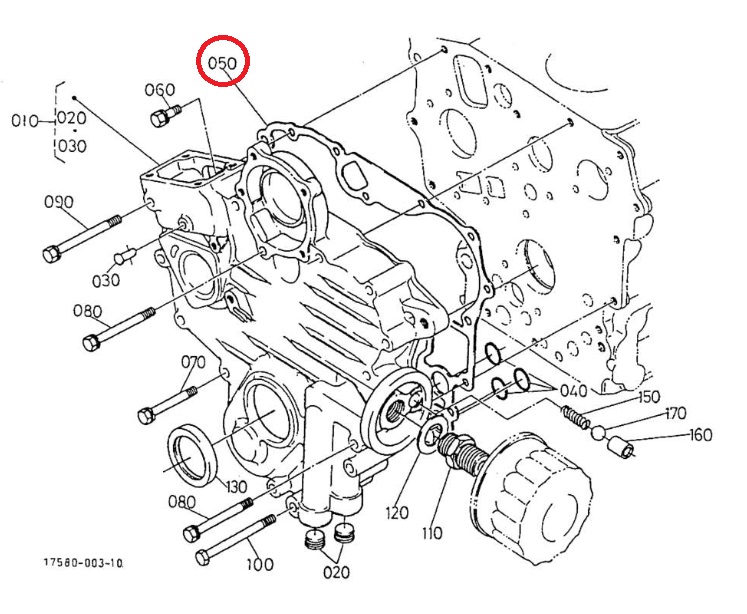 050
060
010
020
030
090
030
080
070
040
150
170
160
130
080
120
110
100
020
17580-003-10