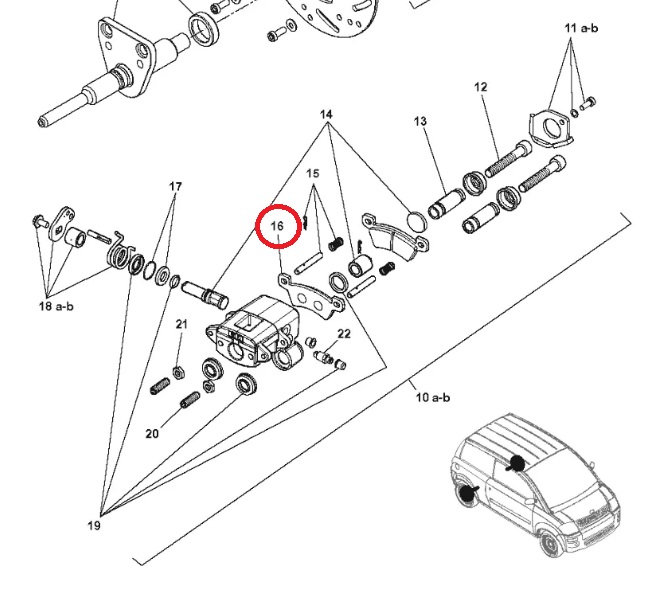 11 a-b
12
13
14
15
16
17
18 a-b
21
22
20
10 a-b
19