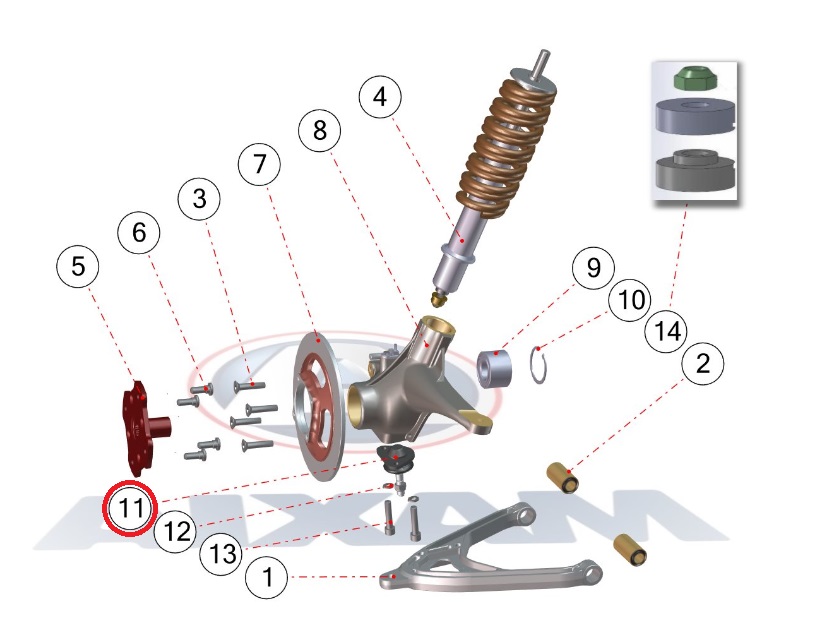 4
8
7
3
6
5
9
10
14
2
11
12
13
1
AIXAM