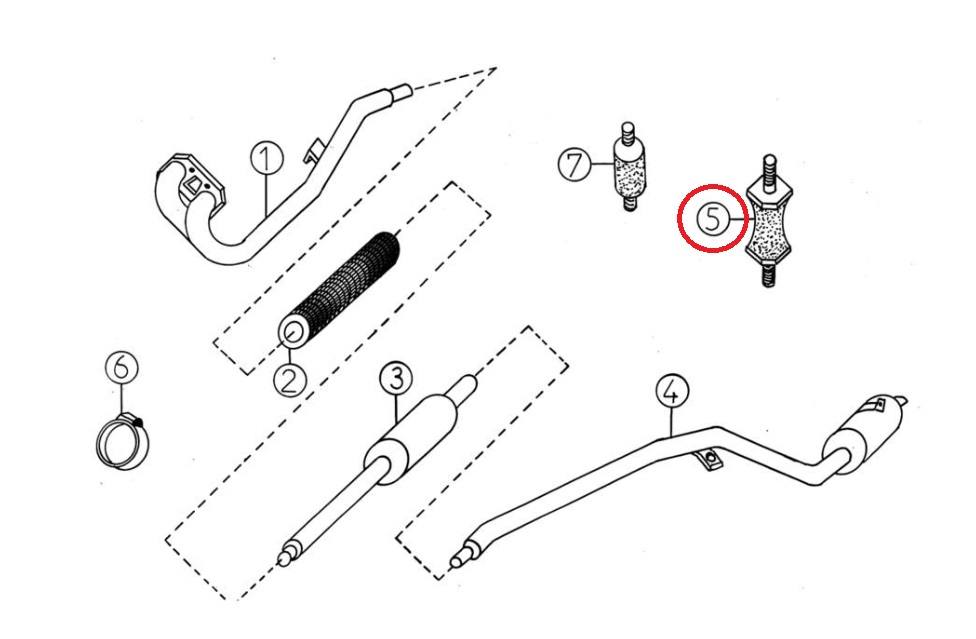 1
7
5
2
6
3
4