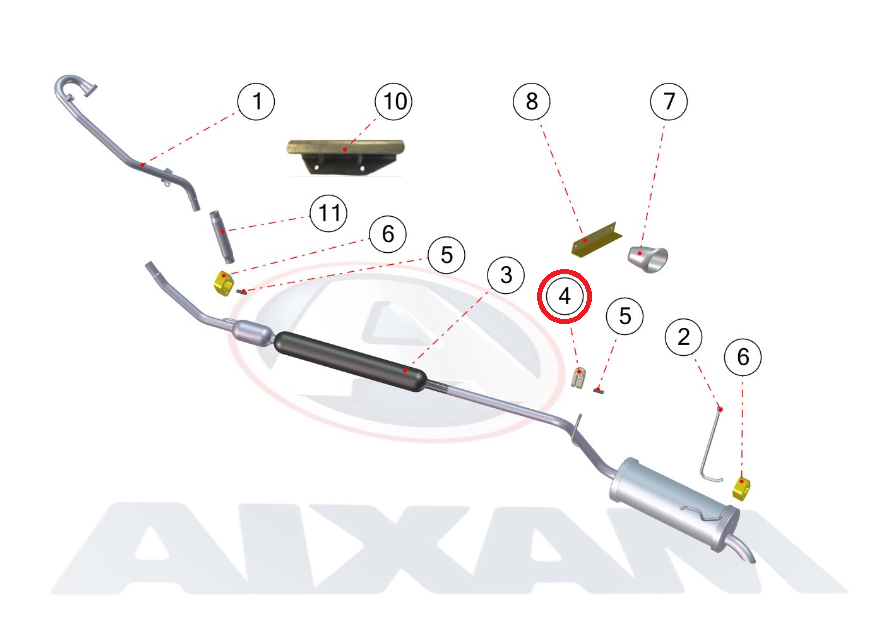 1
10
8
7
11
6
5
3
4
5
2
6
AIXAM