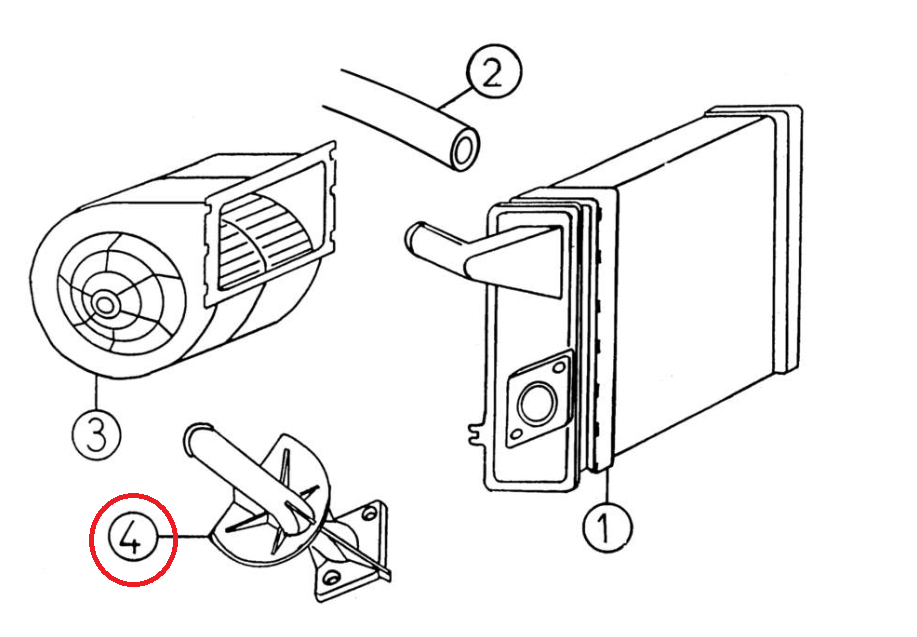 2
3
4
1