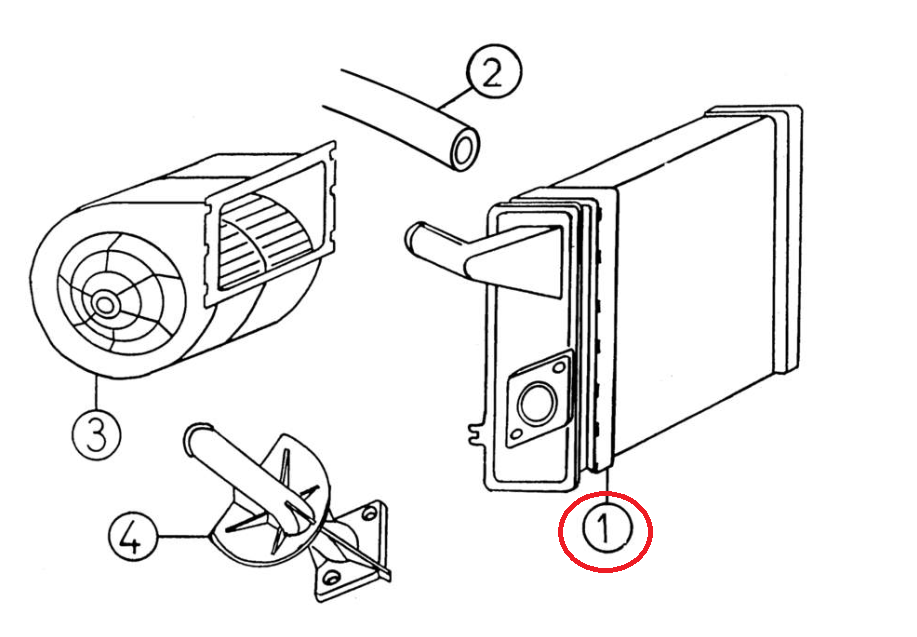 2
3
4
1