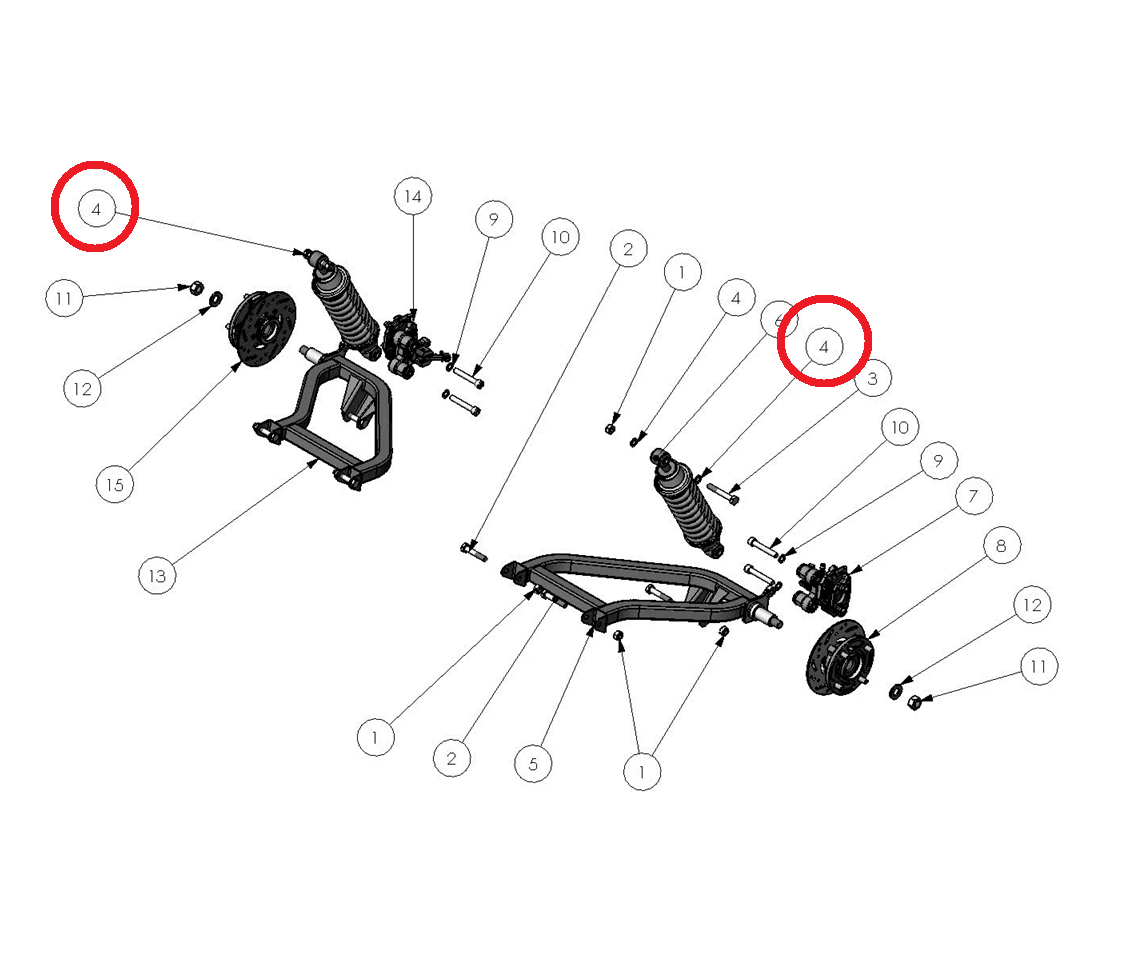 4
14
9
10
2
1
4
6
4
3
11
12
15
13
10
9
7
8
12
11
1
2
5
1