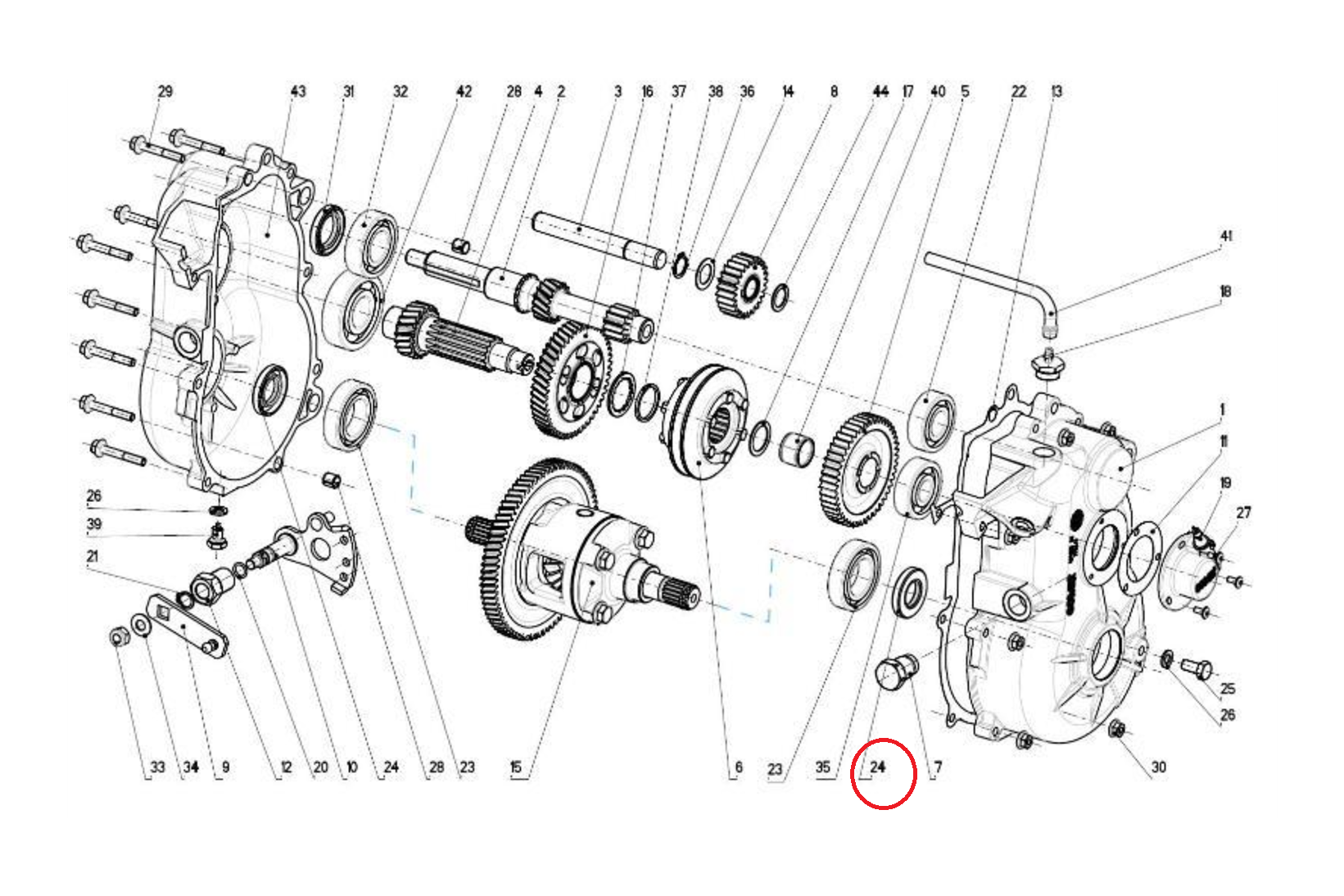 29 43 31 32 42 28 4 2 3 16 37 38 36 14 8 44 17 40 5 22 13

41

18

1

11

19

27

26

39

21

25

26

33 34 9 12 20 10 24 28 23 15 6 23 35 24 7 30