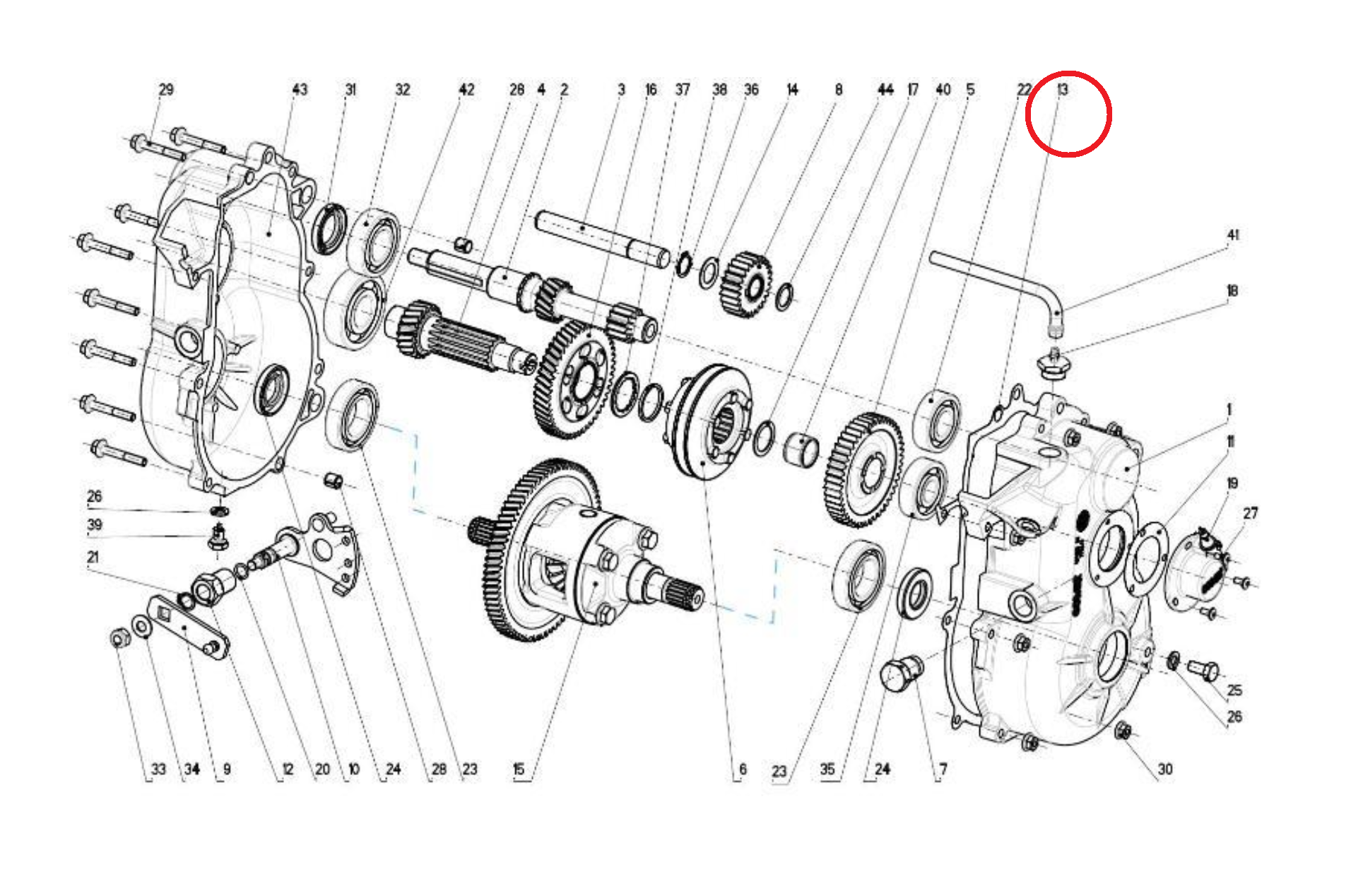 29 43 31 32 42 28 4 2 3 16 37 38 36 14 8 44 17 40 5 22 13

41

18

1

11

19

27

26

39

21

25

26

33 34 9 12 20 10 24 28 23 15 6 23 35 24 7 30