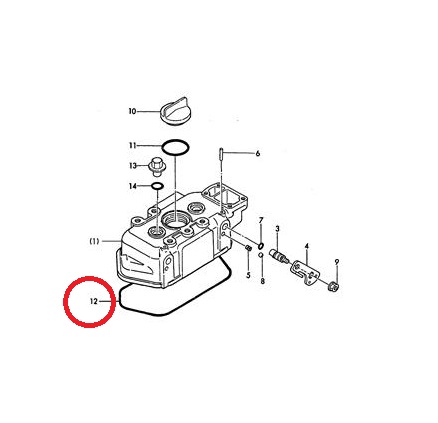 10
11
6
13
14
7
3
4
(1)
9
5
8
12