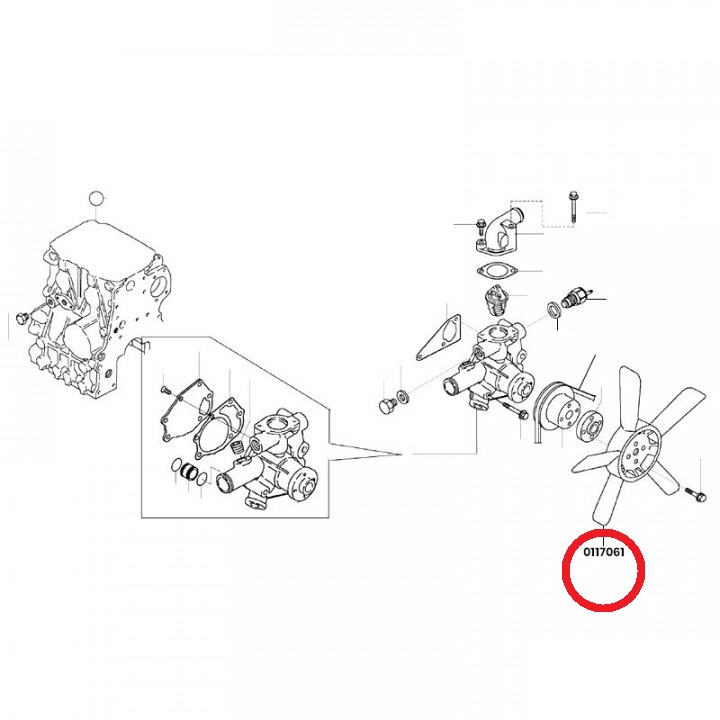 0117061