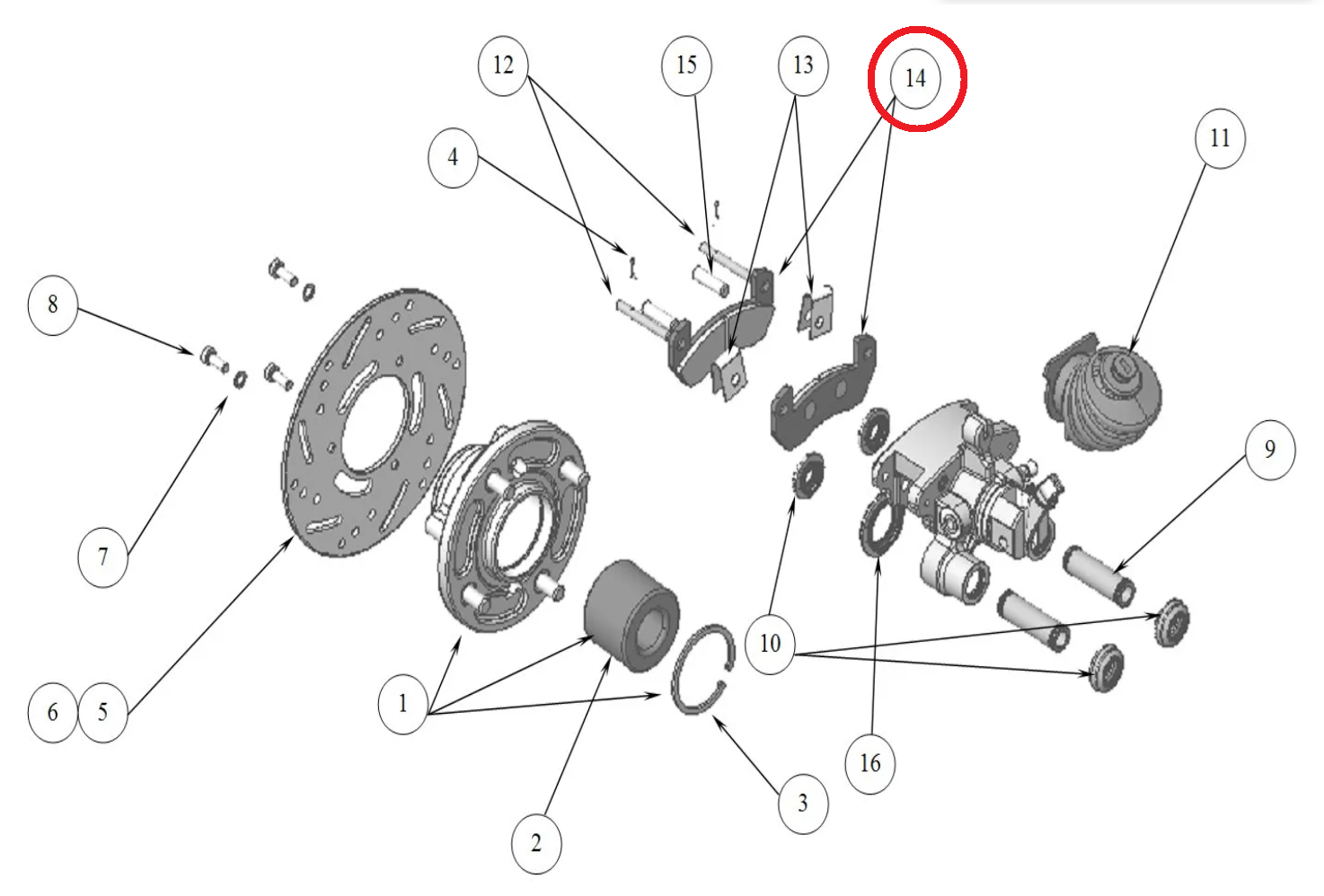 12
15
13
14
4
11
8
9
7
10
6
5
1
16
3
2