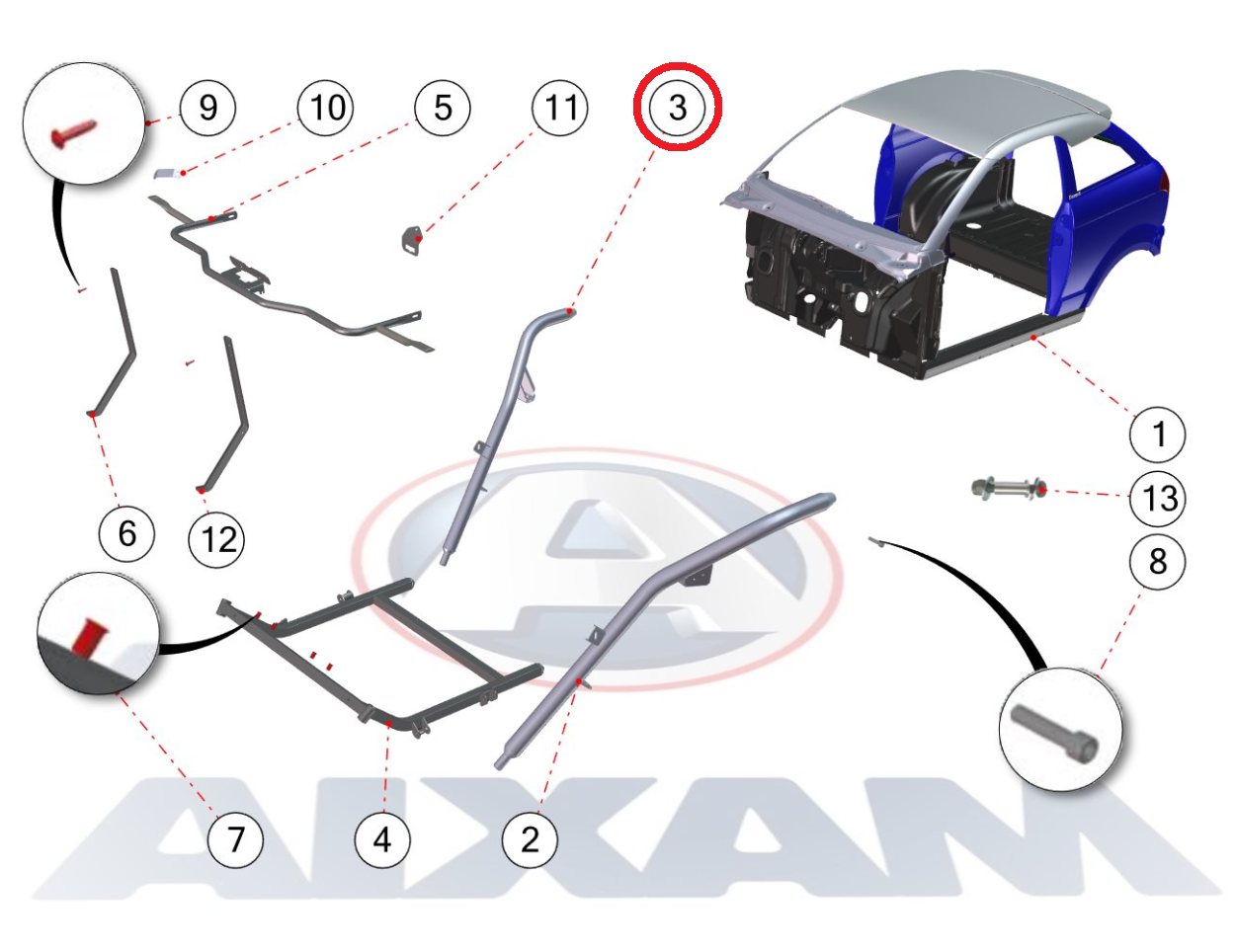 9
10
5
11
3
1
13
8
6
12
7
4
2
AIXAM