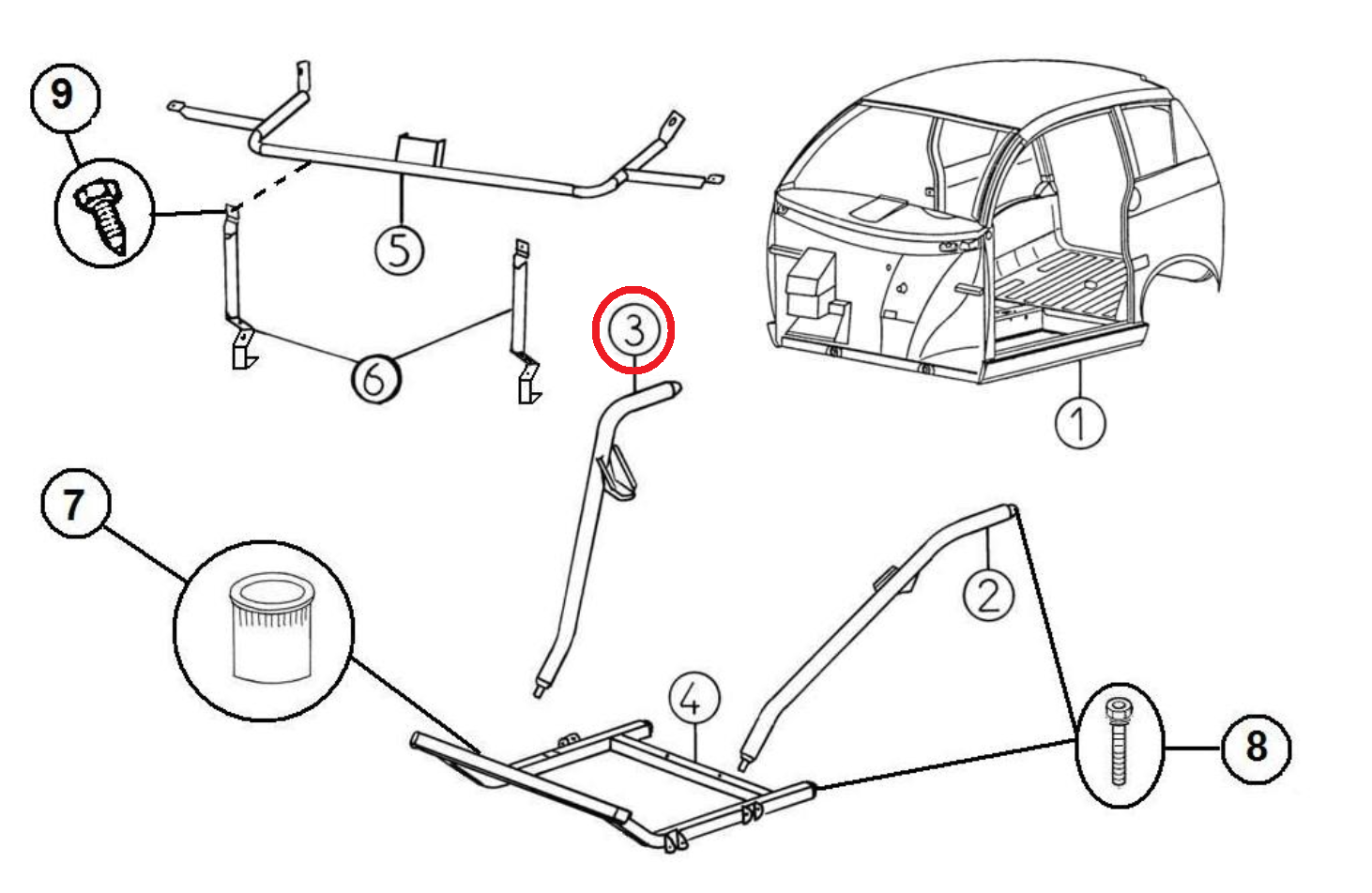 9
5
6
3
1
7
2
4
8