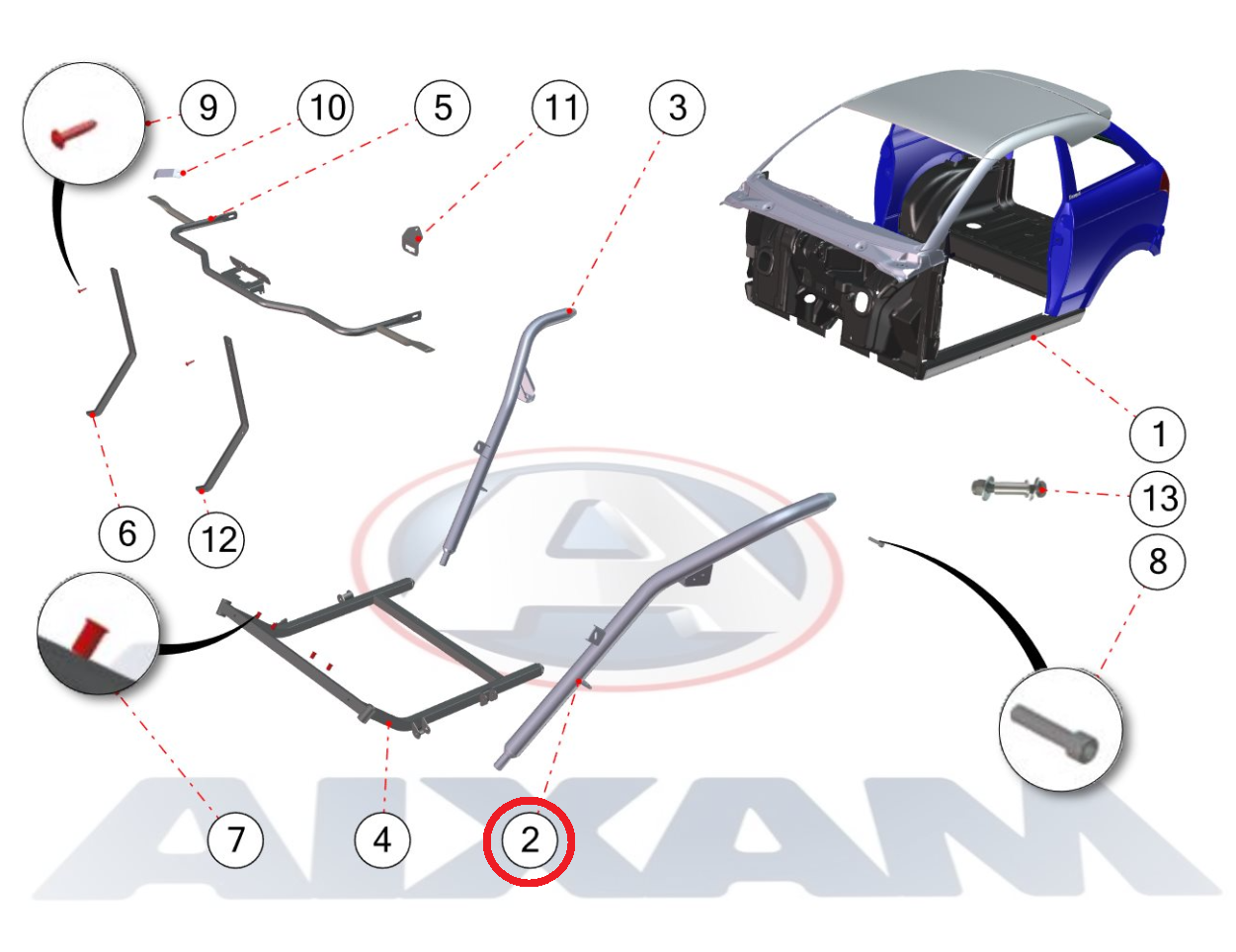 9
10
5
11
3
1
13
8
6
12
7
4
2
AIXAM