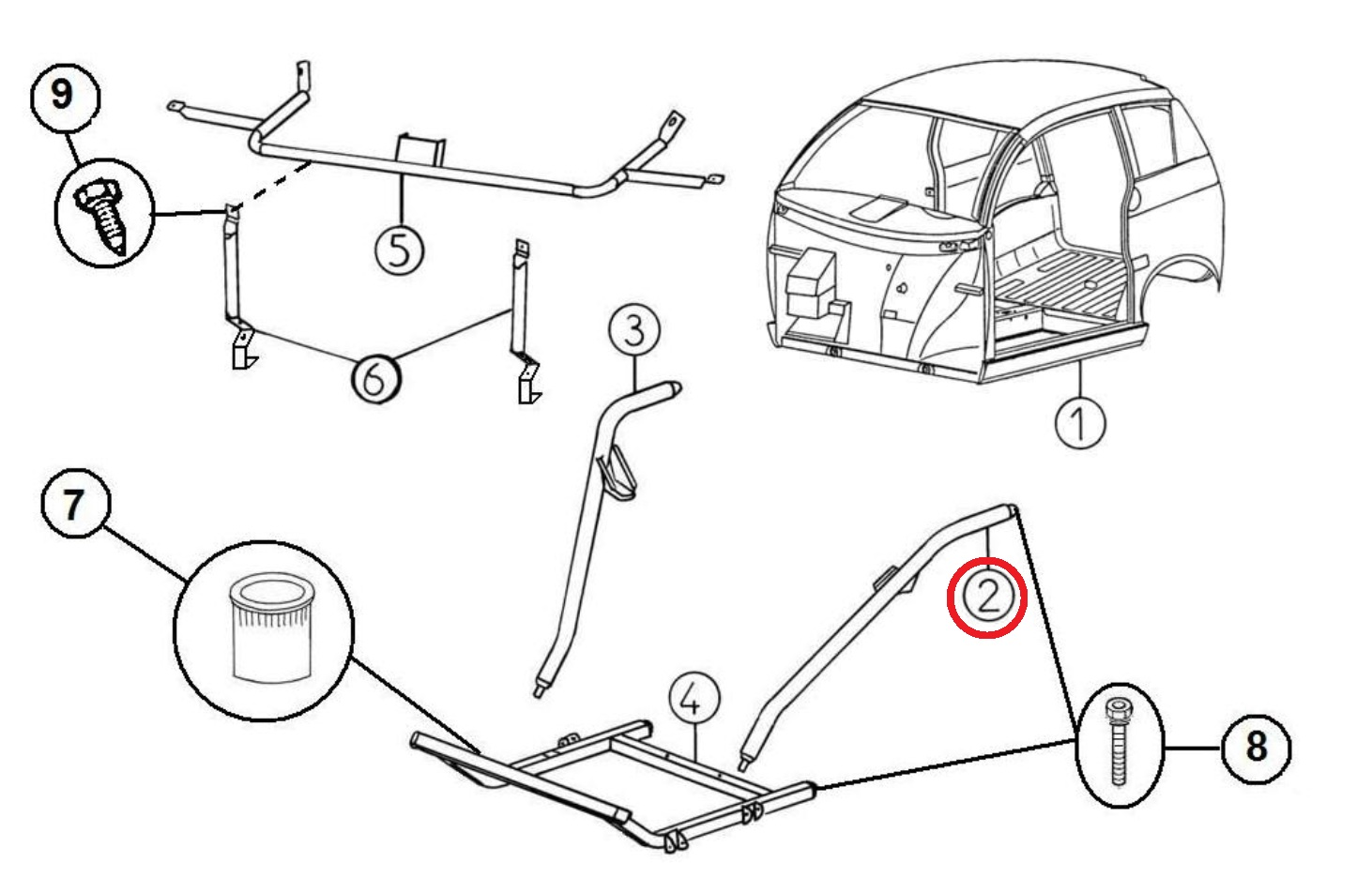 9
5
6
3
1
7
2
4
8