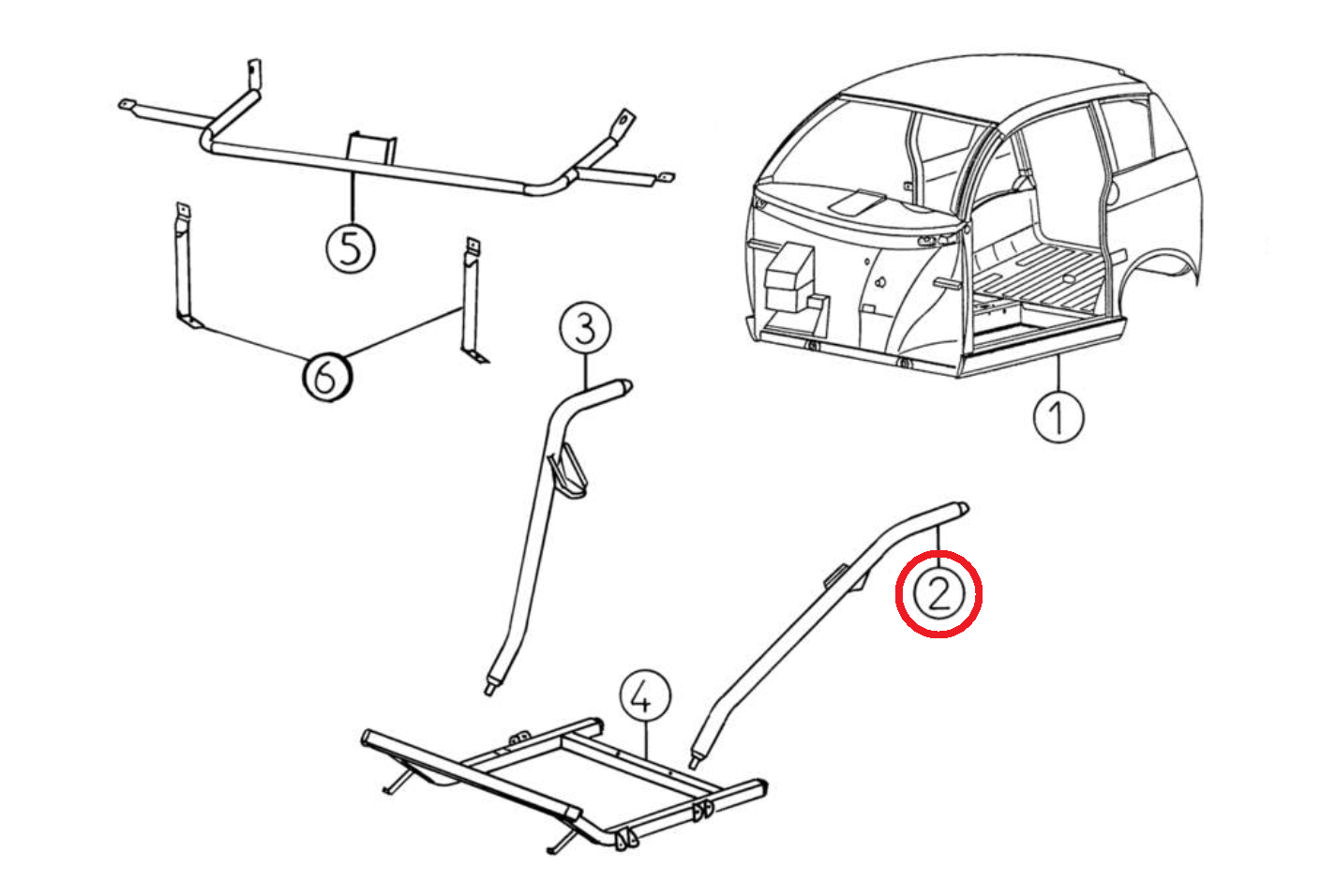 5
6
3
1
2
4