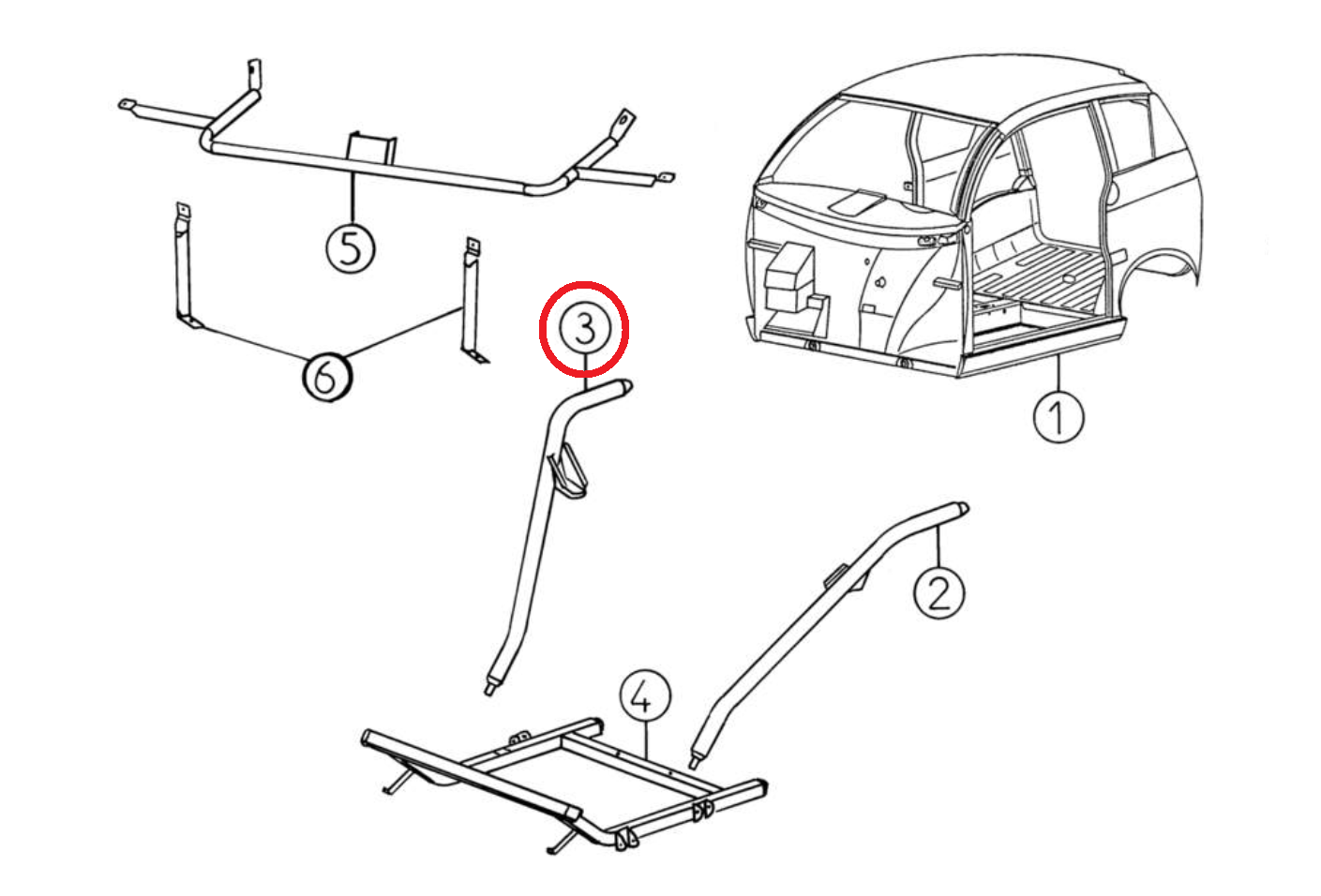 5
6
3
1
2
4