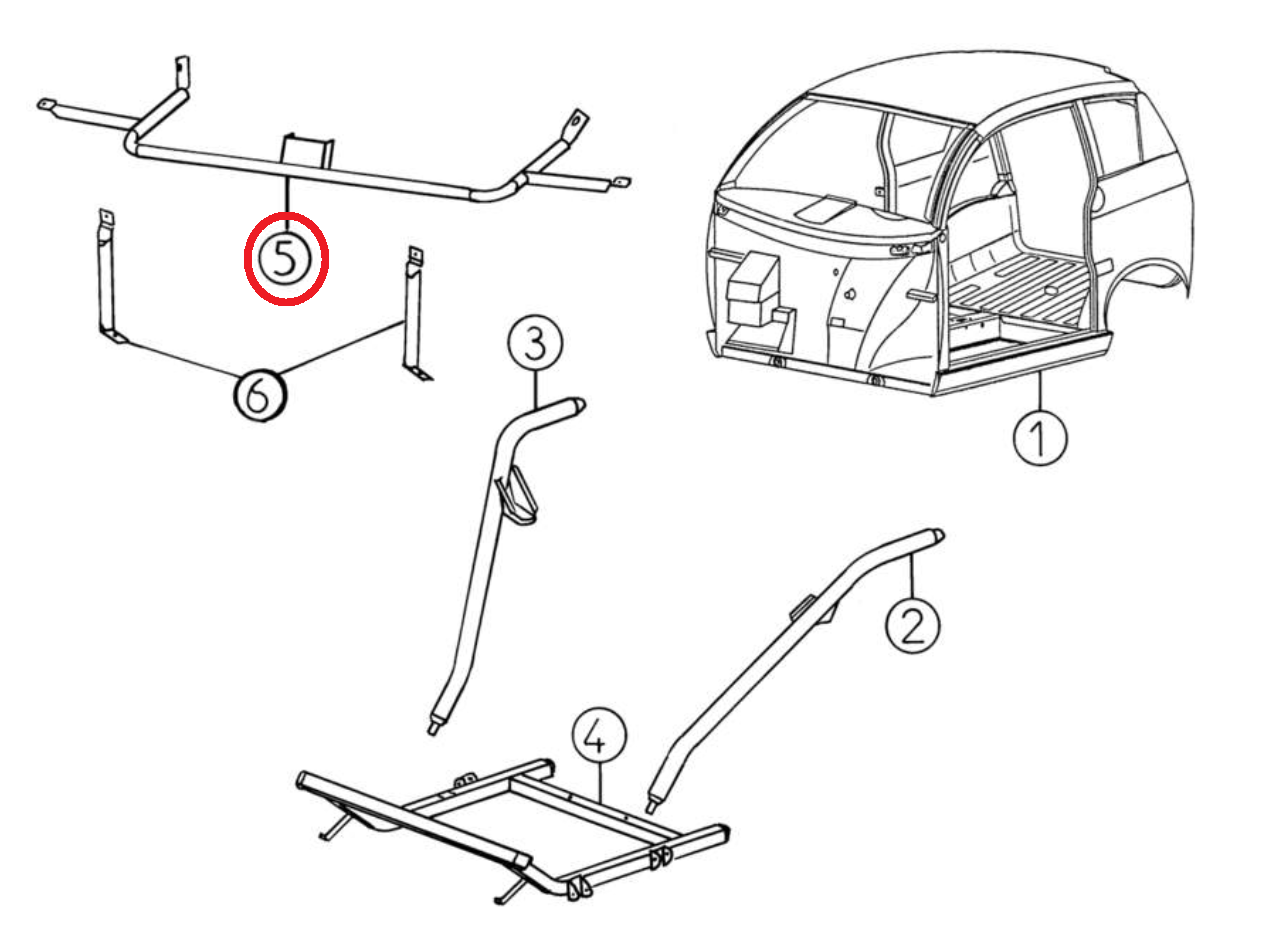 5
6
3
1
2
4