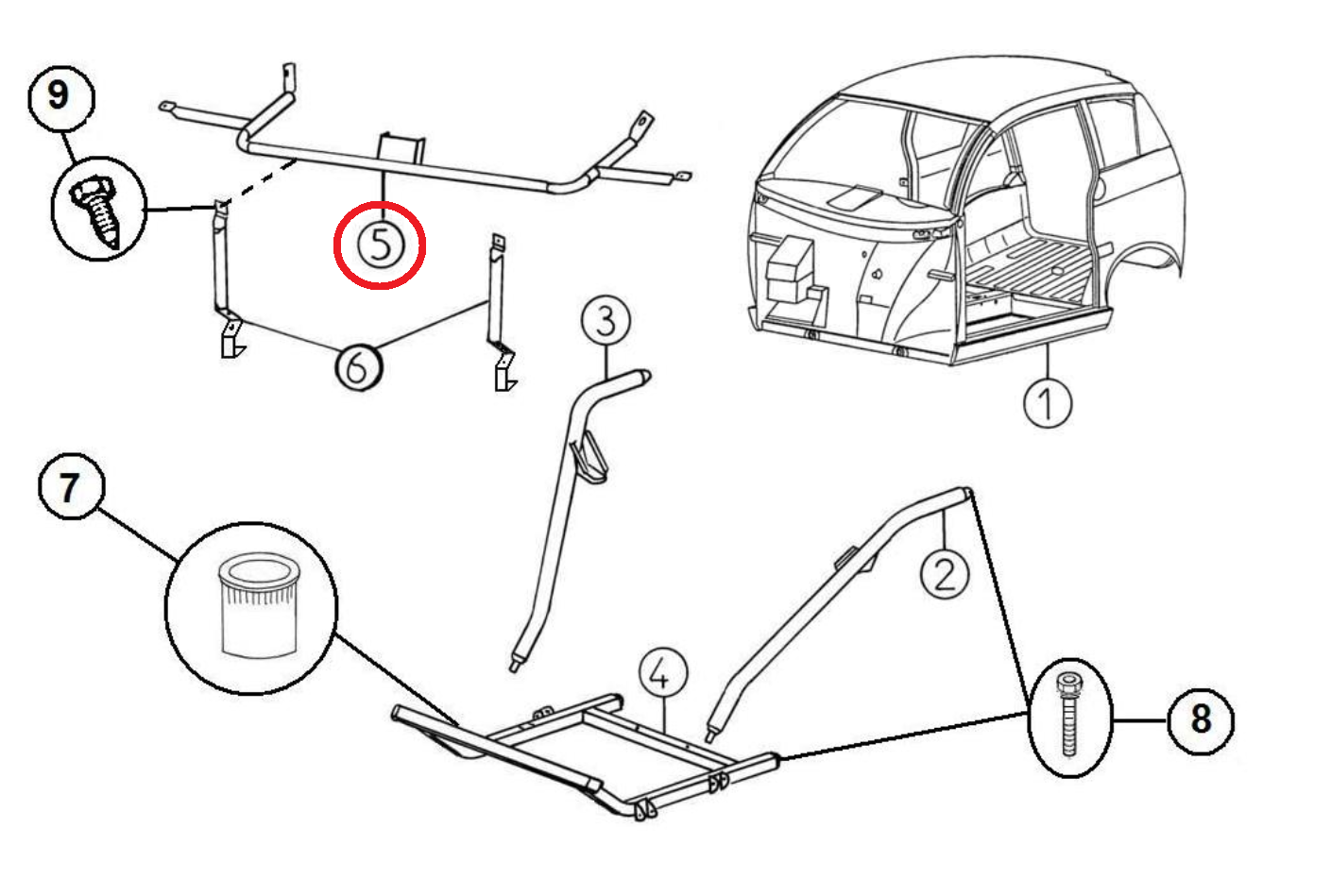 9
5
6
3
1
7
2
4
8