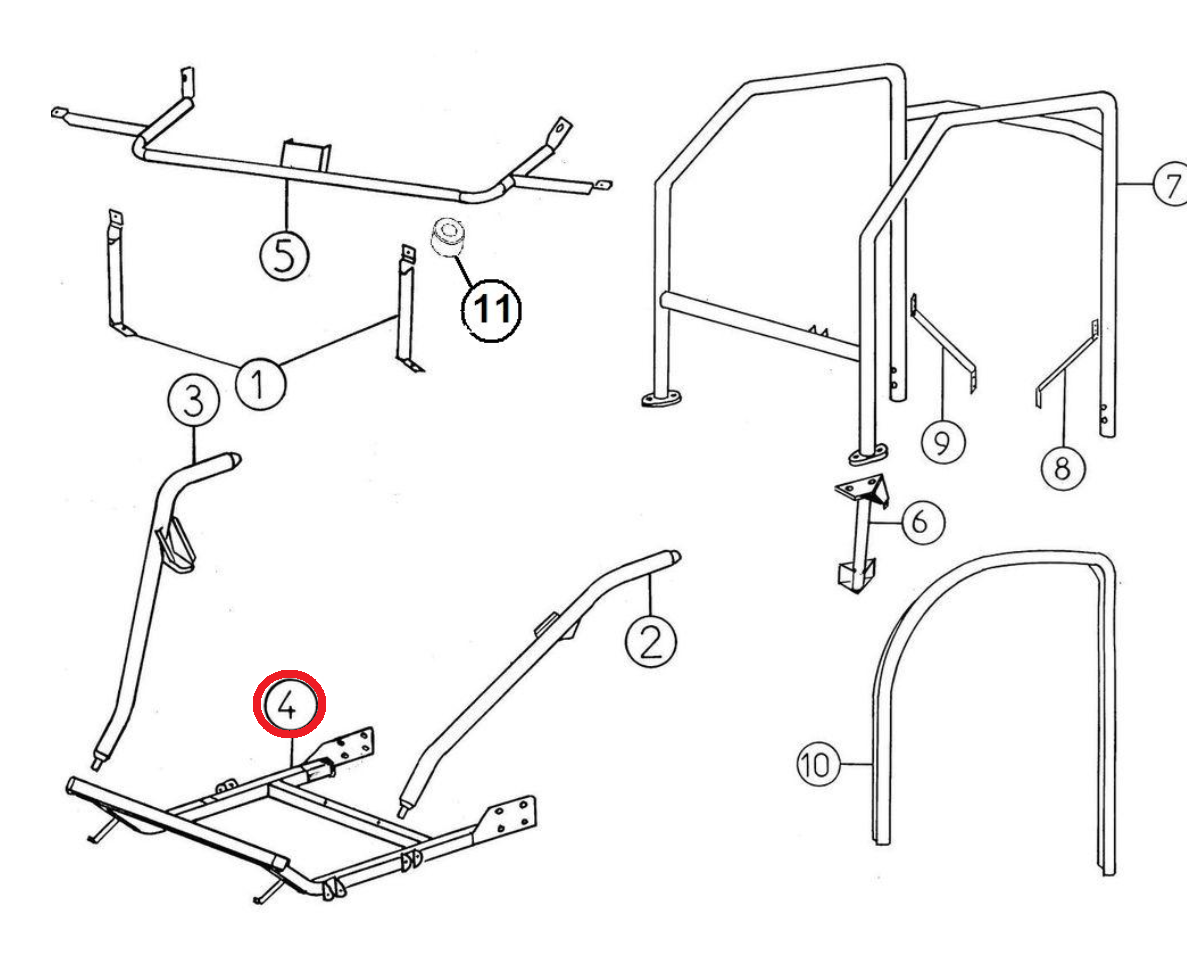 5
11
1
3
7
9
8
6
2
4
10