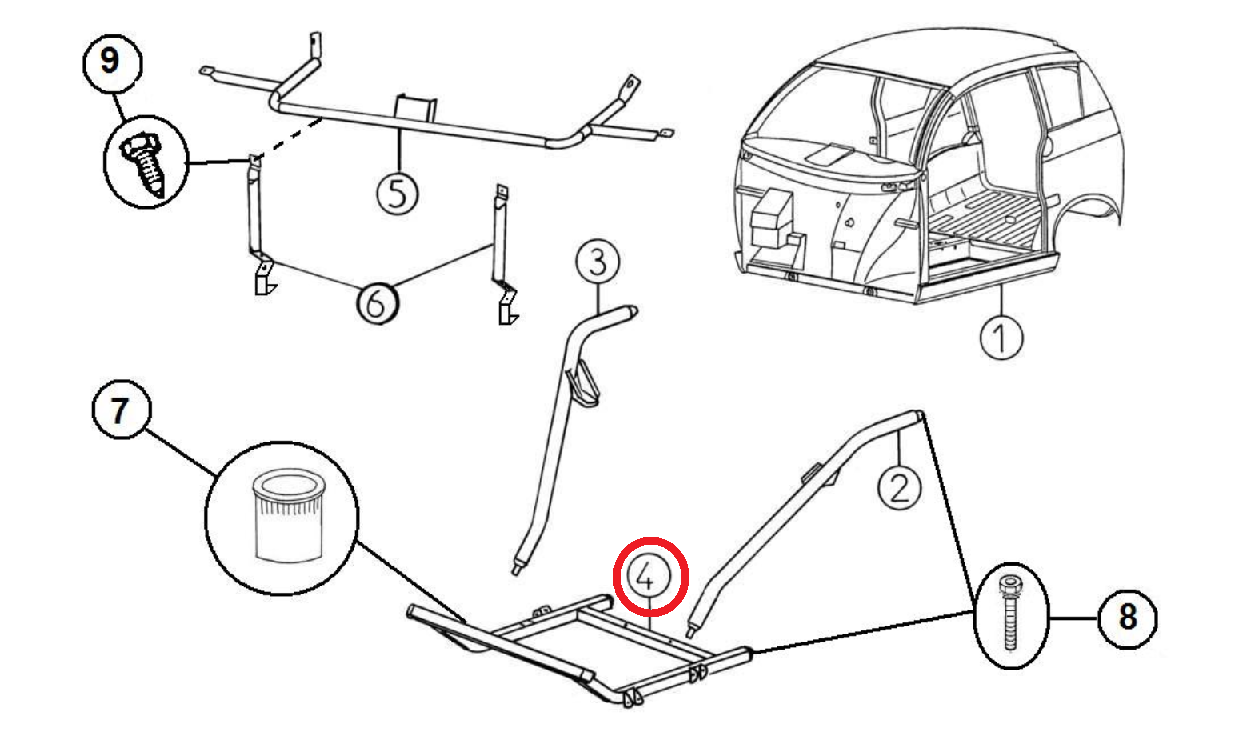 9
5
6
3
1
7
2
4
8