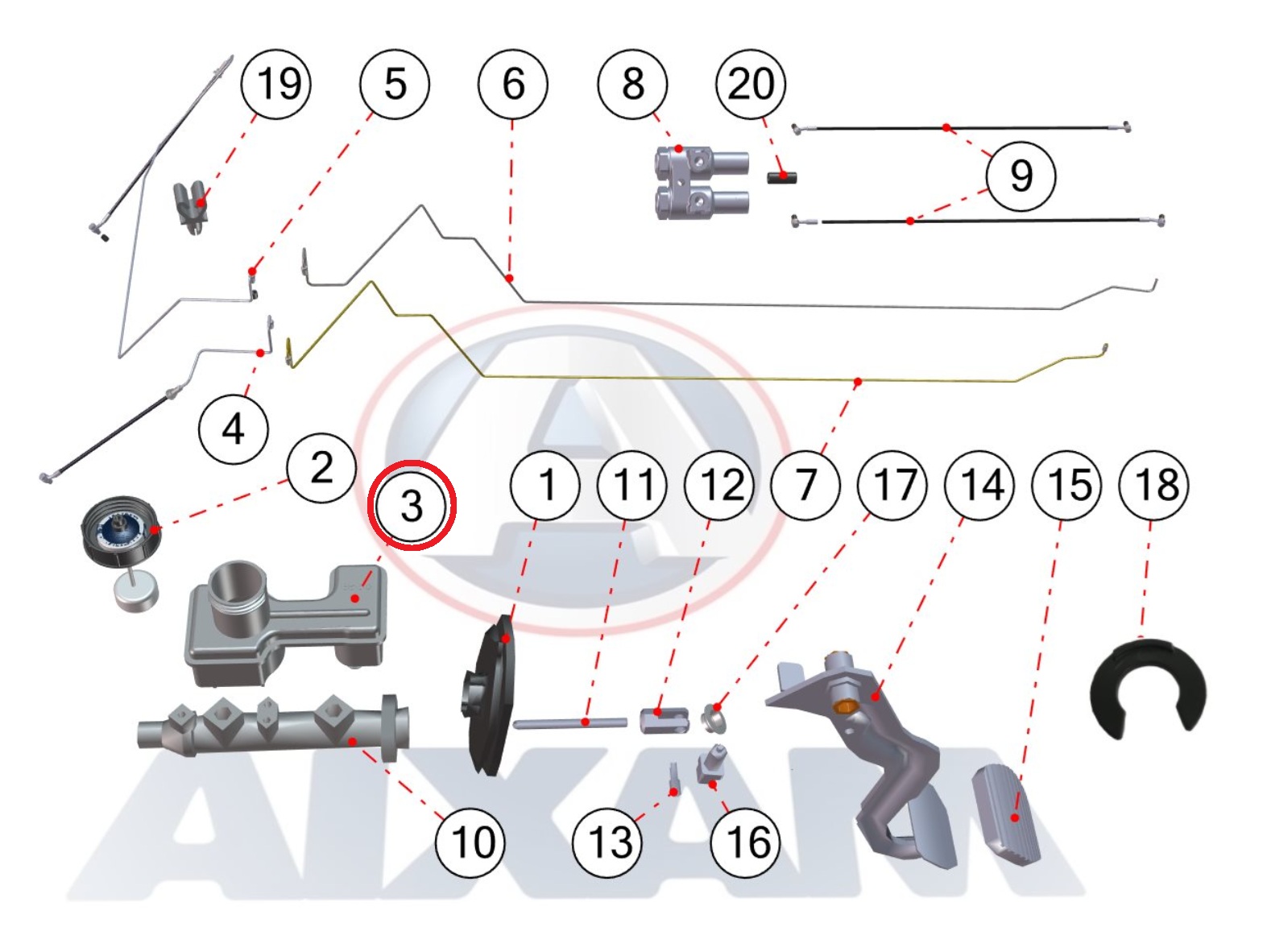 19
5
6
8
20
9
4
2
3
1
11
12
7
17
14
15
18
10
13
16
AIXAM