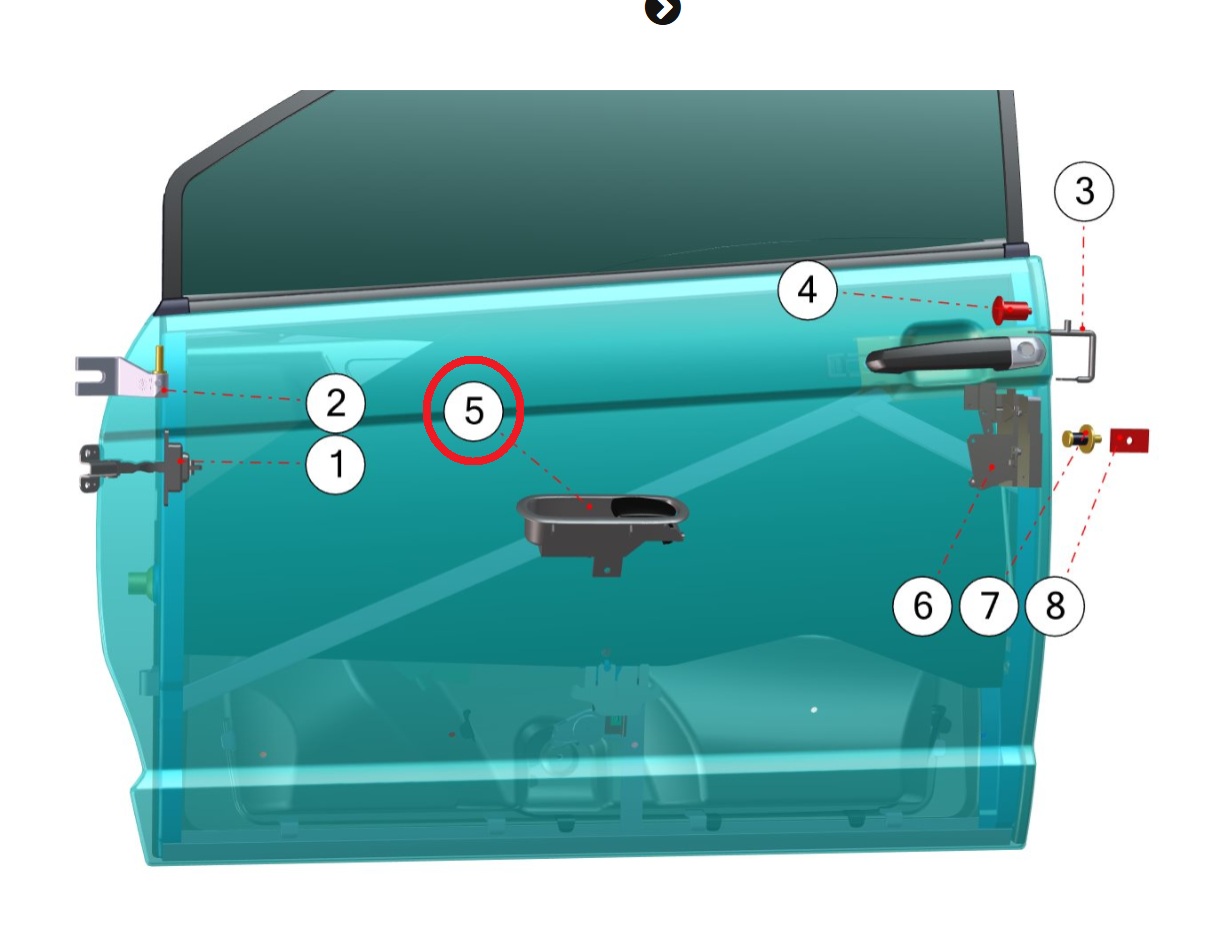 3
4
2
5
1
6
7
8