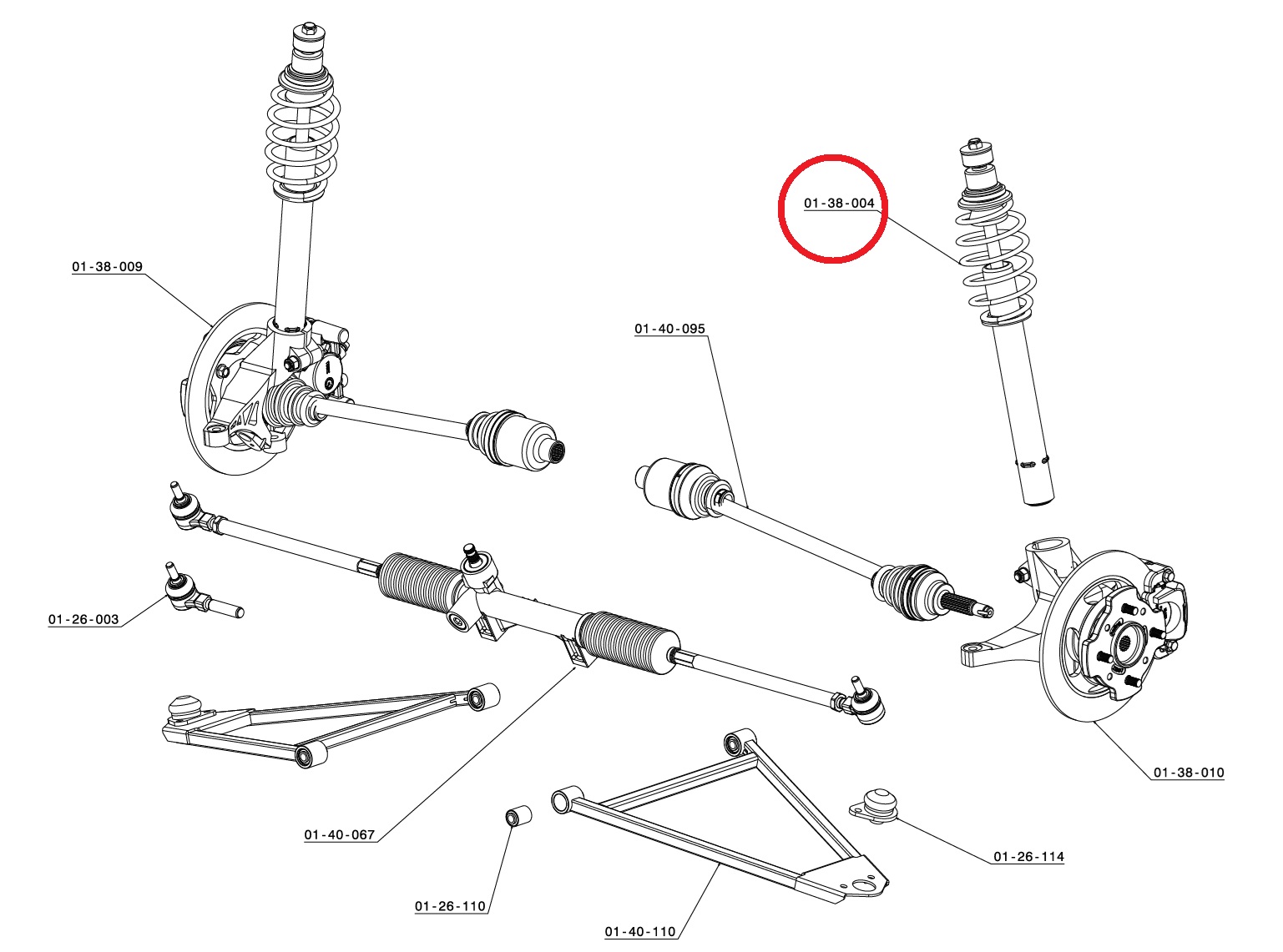 01-38-004

01-38-009

01-40-095

01-26-003

01-38-010

01-40-067

01-26-114

01-26-110

01-40-110