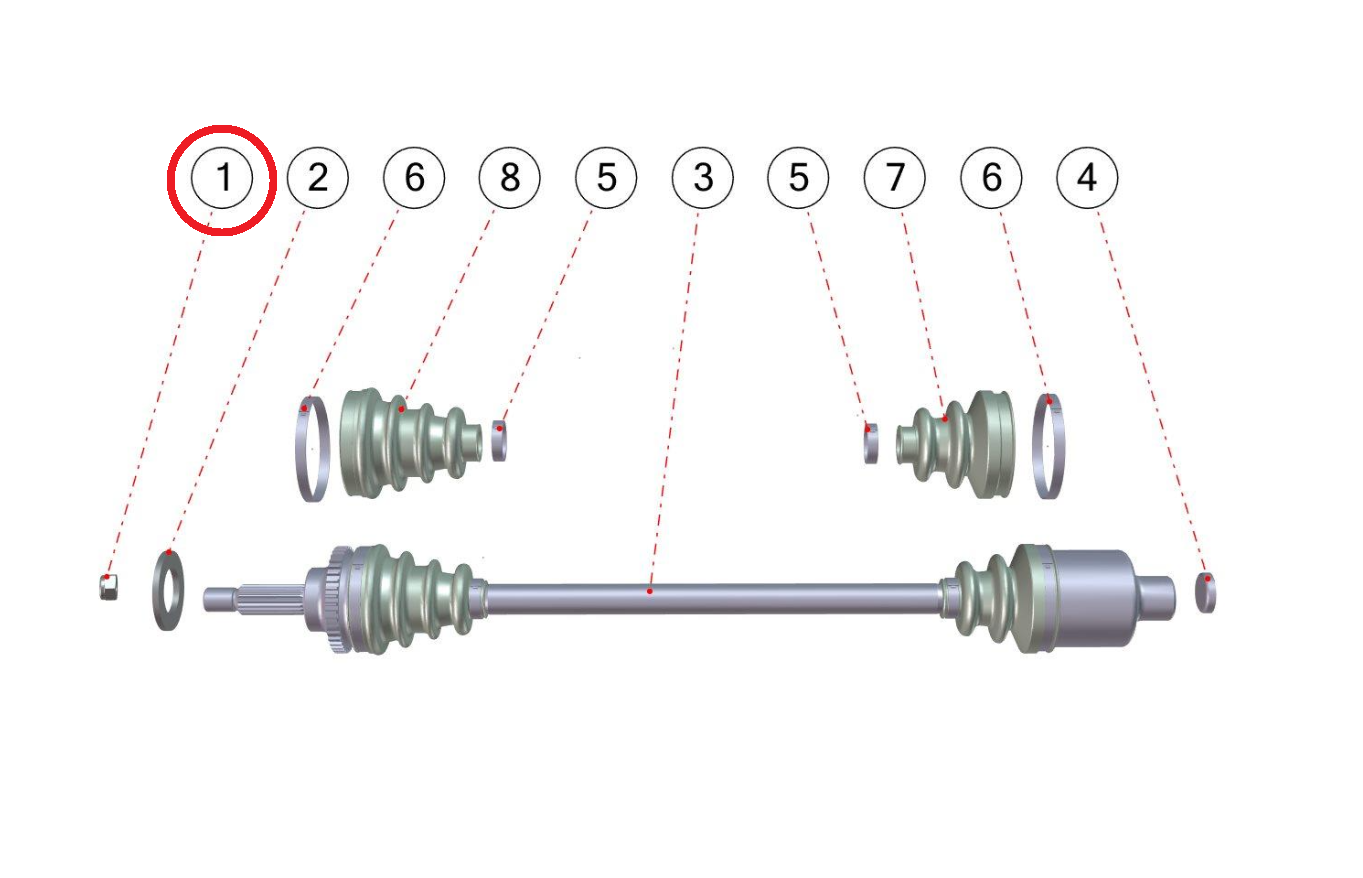 1 2 6 8 5 3 5 7 6 4