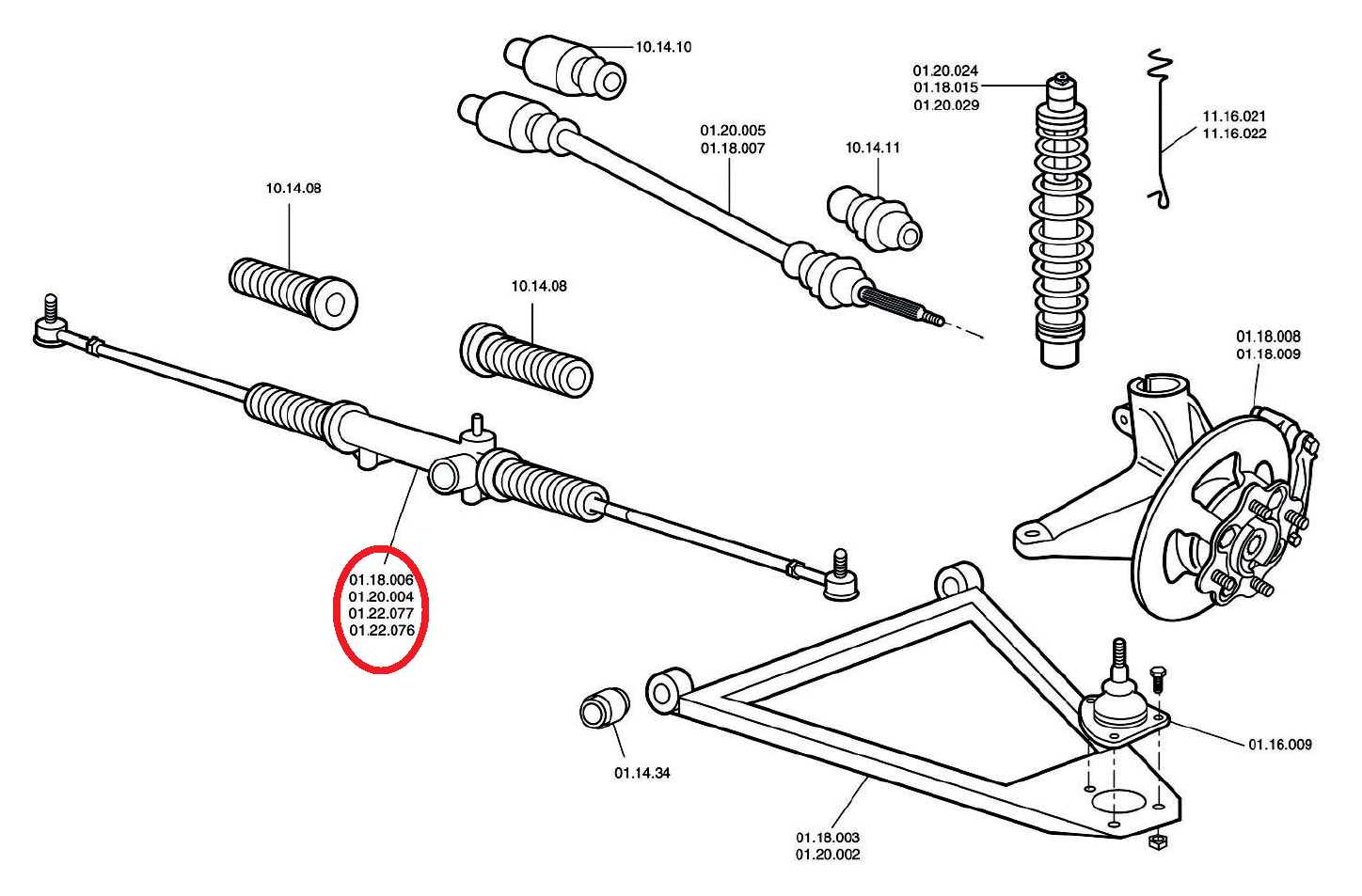 10.14.10

01.20.024
01.18.015
01.20.029

11.16.021
11.16.022

01.20.005
01.18.007

10.14.11

10.14.08

10.14.08

01.18.008
01.18.009

01.18.006
01.20.004
01.22.077
01.22.076

01.16.009

01.14.34

01.18.003
01.20.002