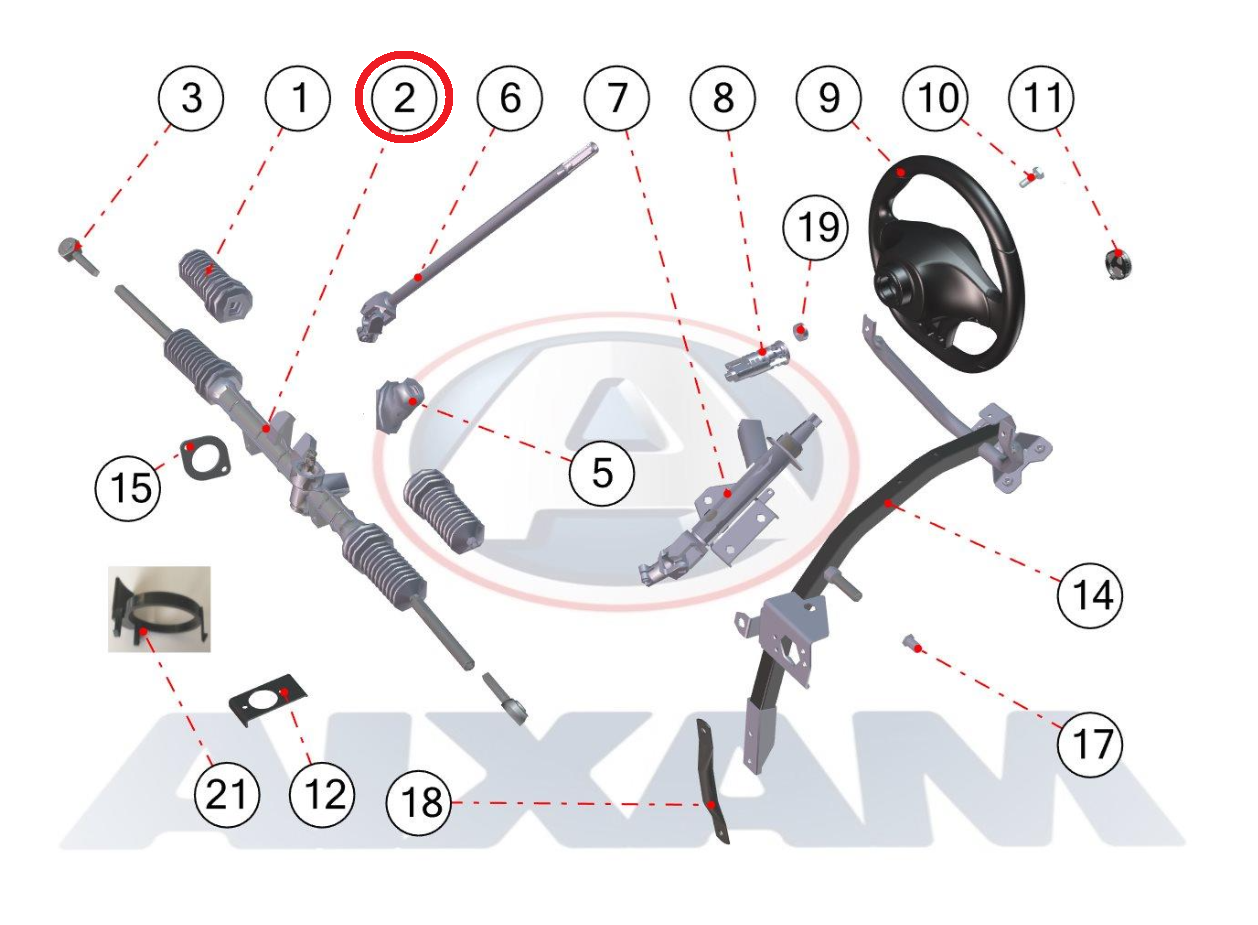 3 1 2 6 7 8 9 10 11

19

15

5

14

17

21 12 18

AIXAM