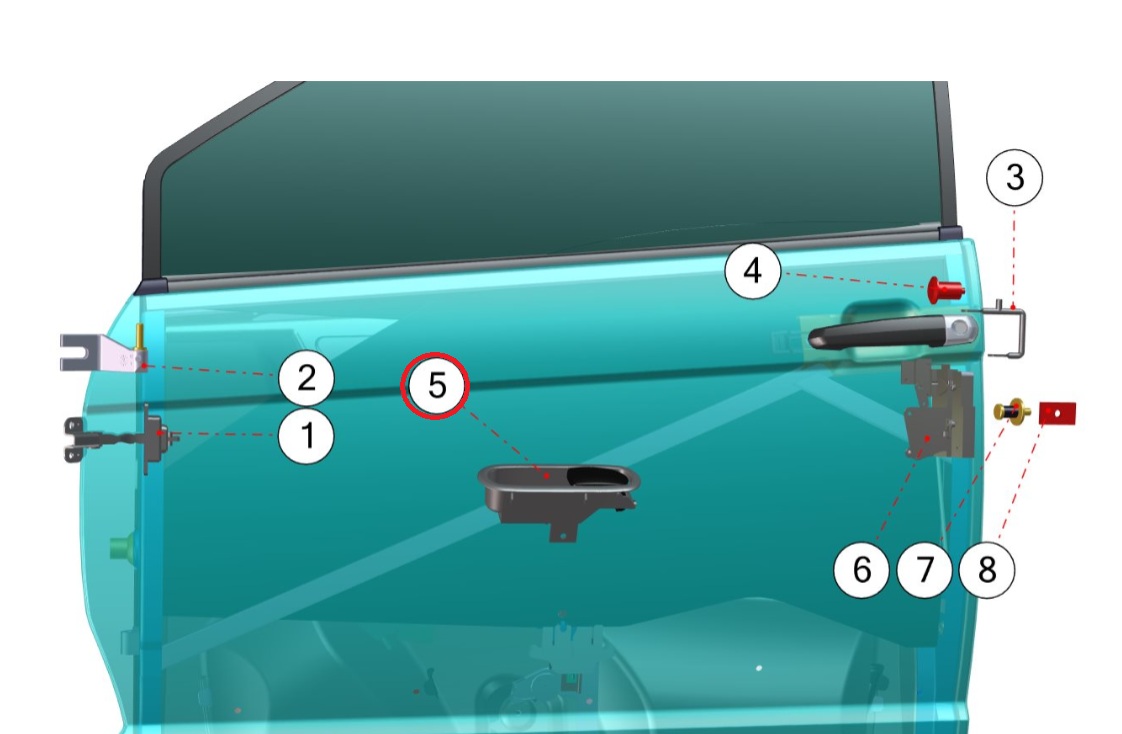 3
4
2
5
1
6
7
8