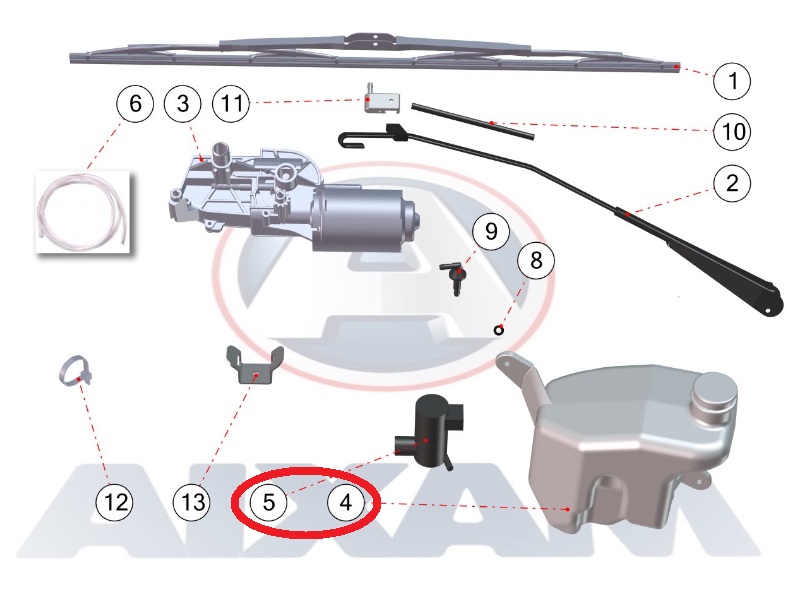 1
6
3
11
10
2
9
8
12
13
5
4
AIXAM