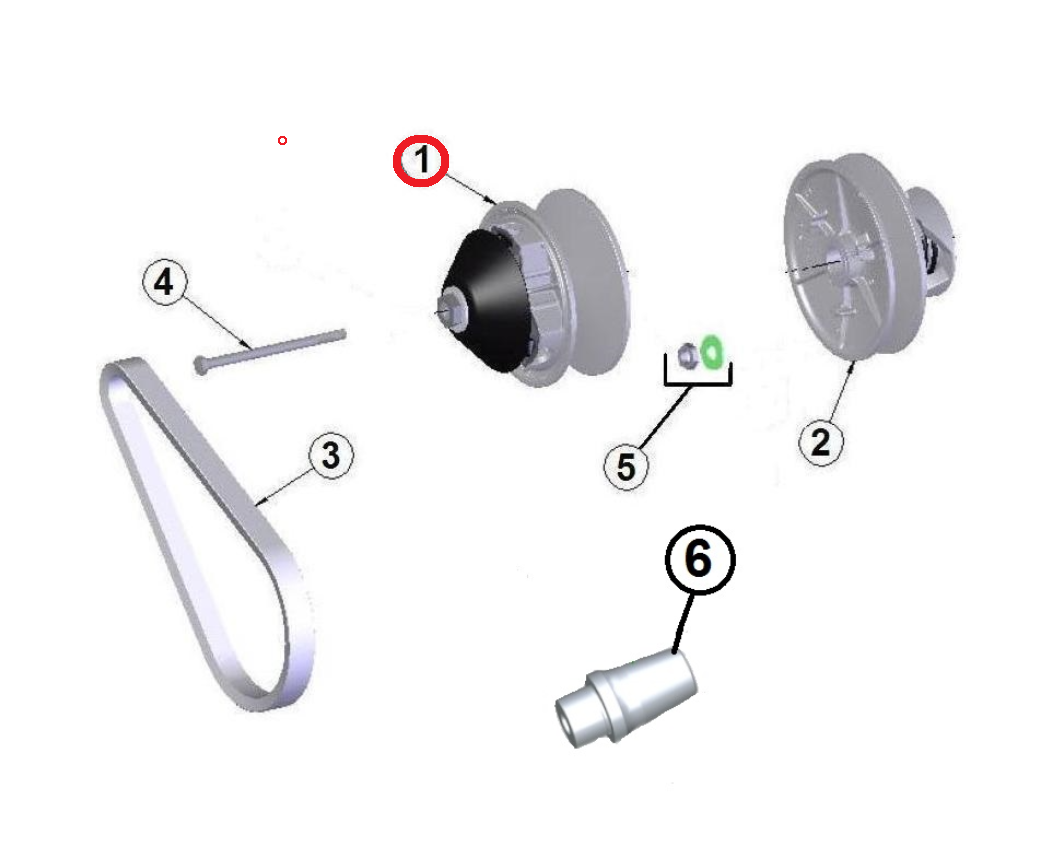 1
4
3
5
2
6