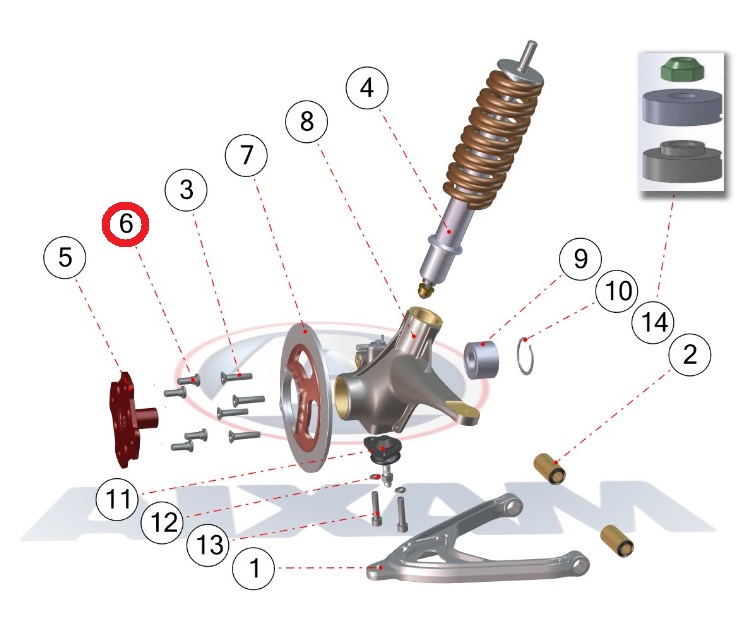 4
8
7
3
6
5
9
10
14
2
11
12
13
1
AIXAM