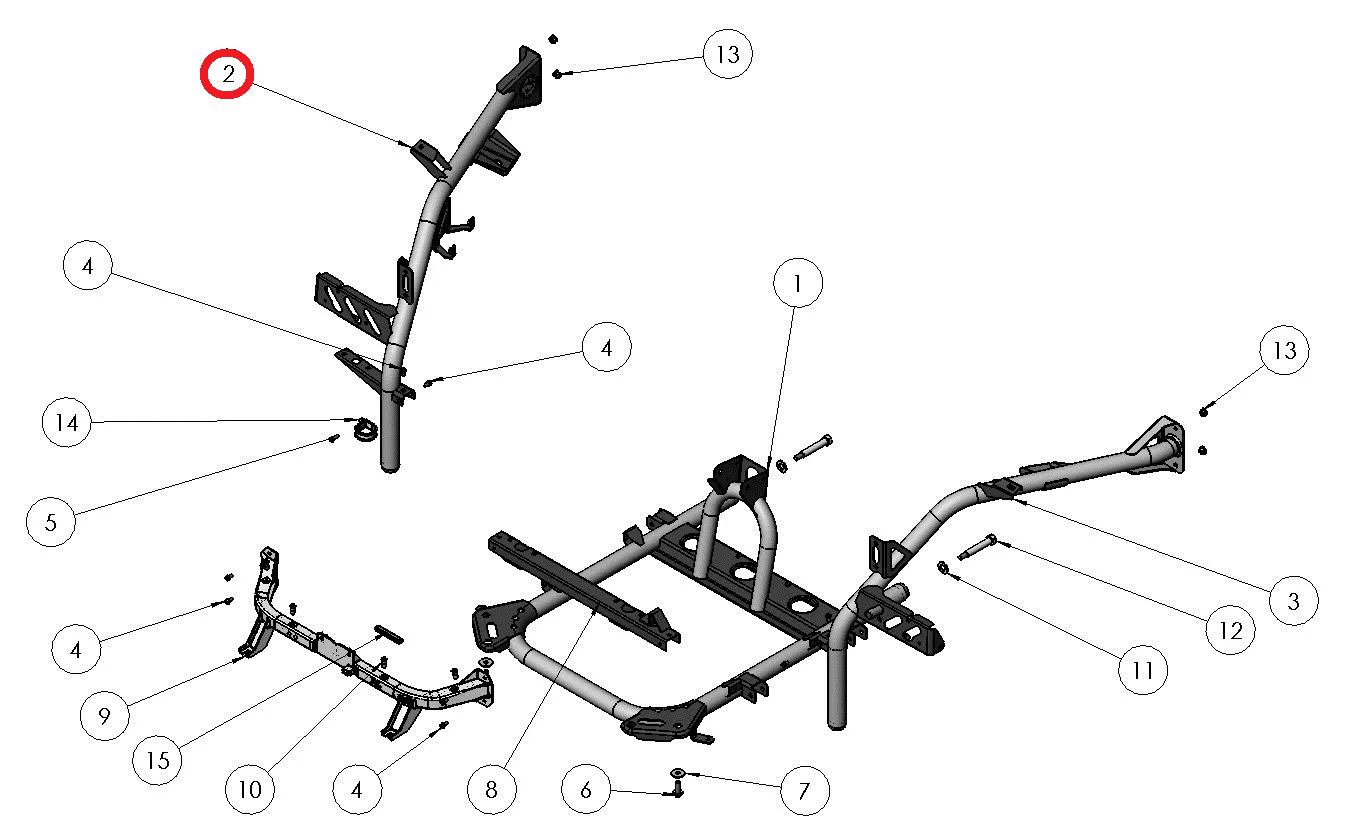 2
13
4
1
4
13
14
5
3
12
11
4
9
15
10
4
8
6
7