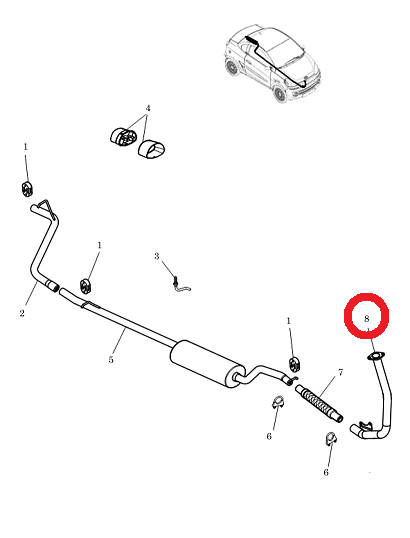 4
1
1
3
2
5
1
8
7
6
6