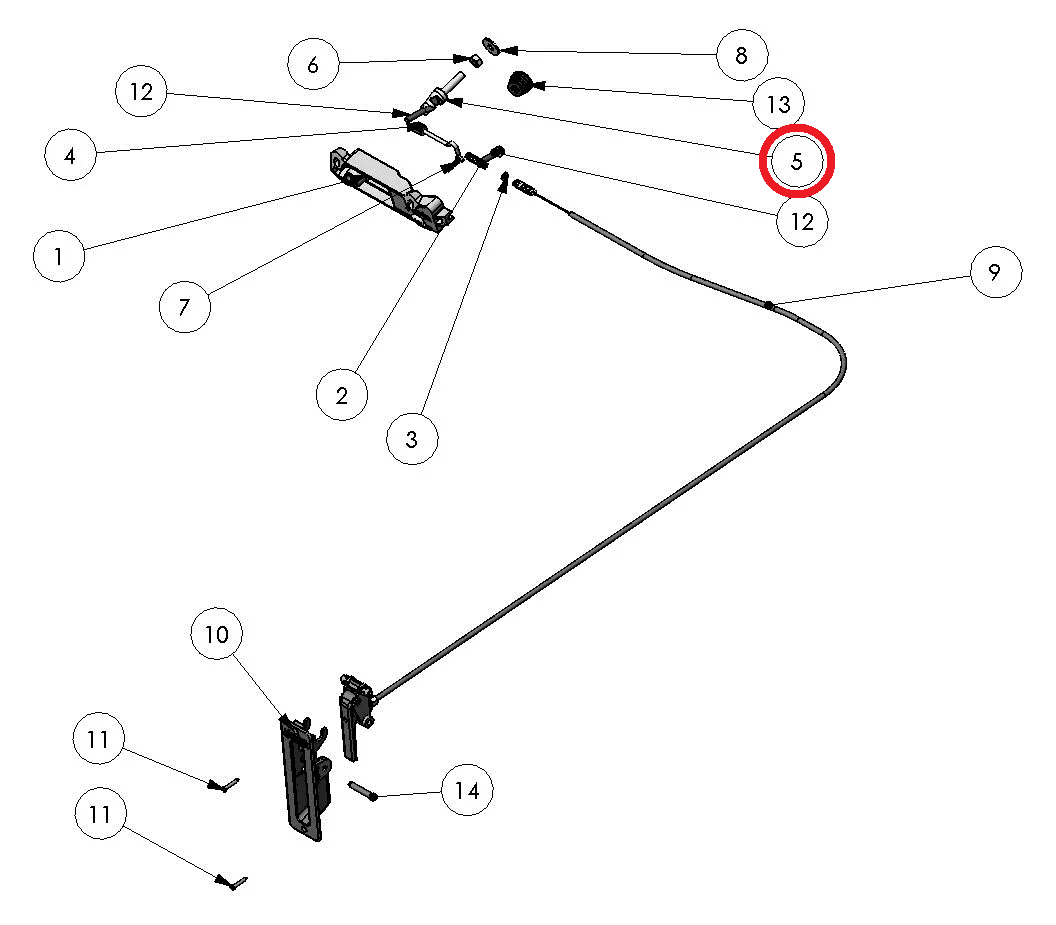 6
8
12
13
4
5
12
1
7
9
2
3
10
11
14
11