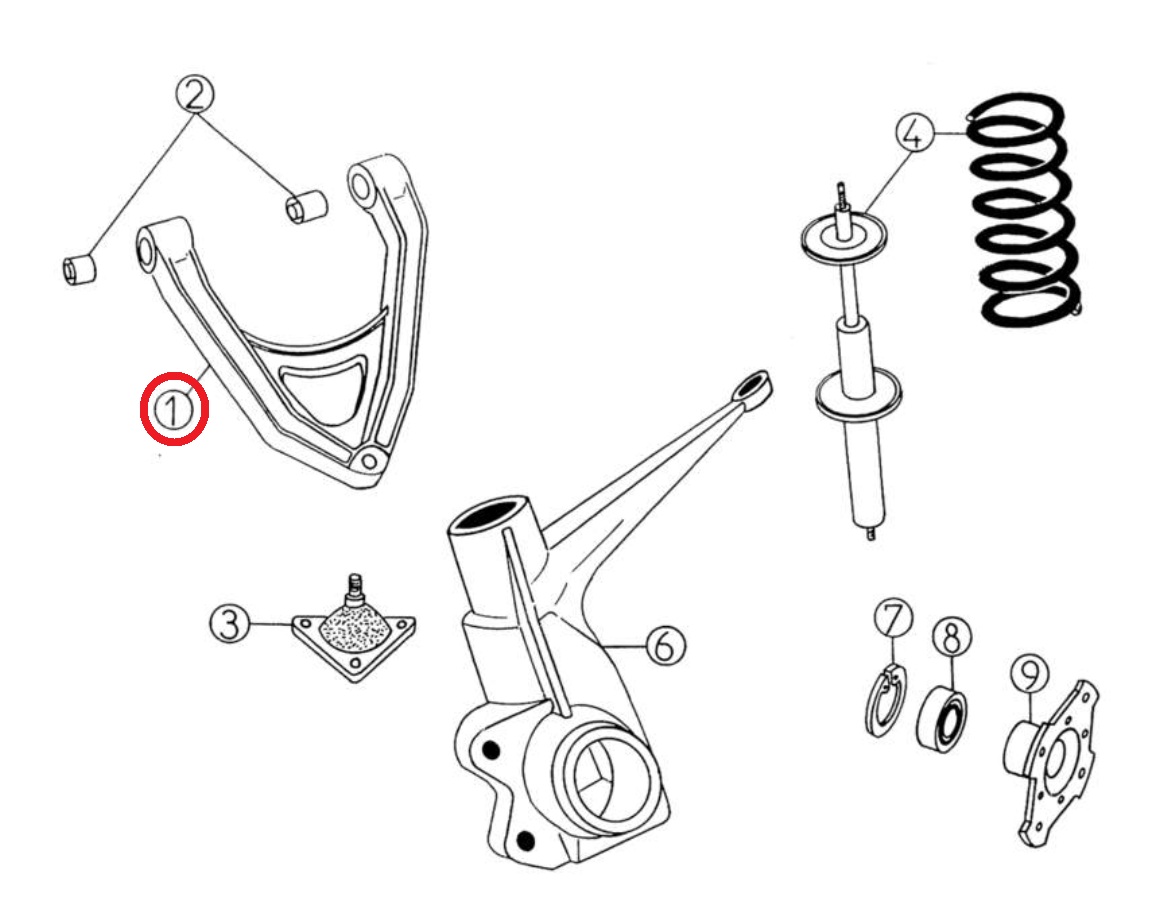 2
4
1
3
6
7
8
9