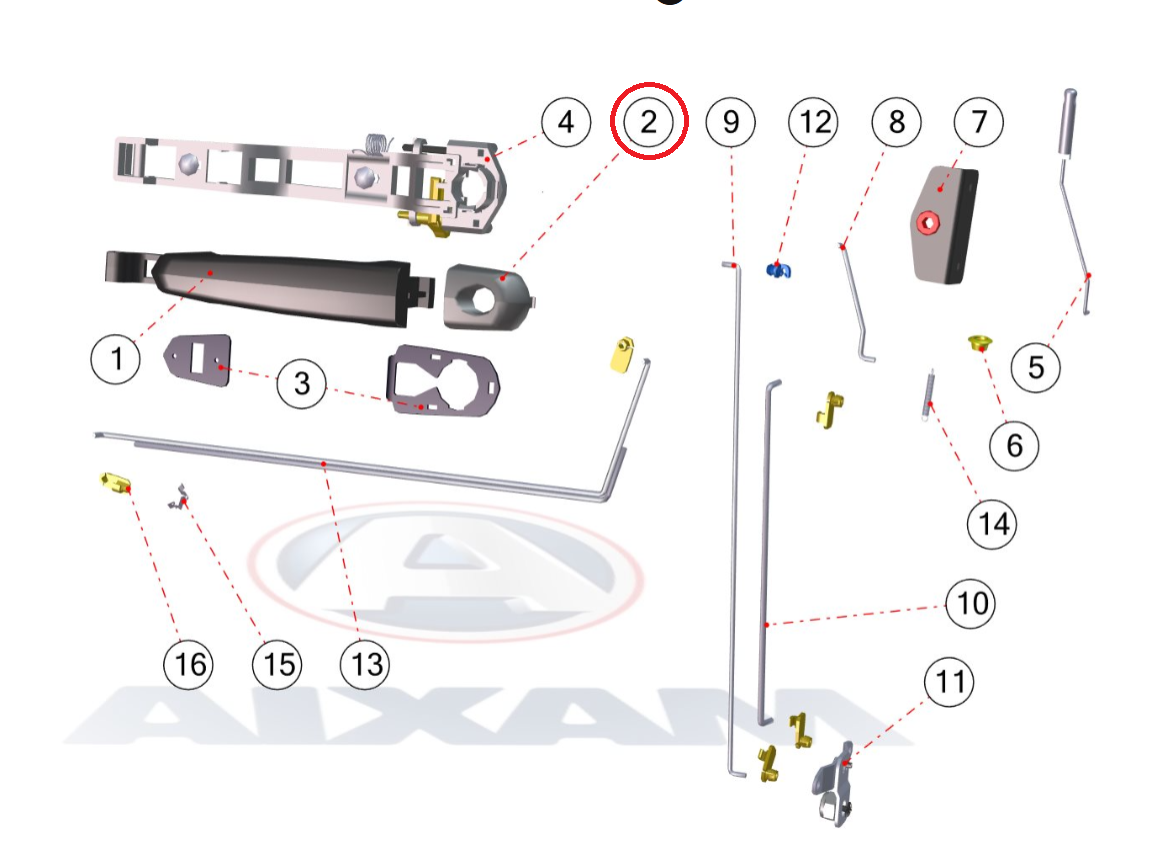 4
2
9
12
8
7
1
3
5
6
14
10
16
15
13
11
AIXAM