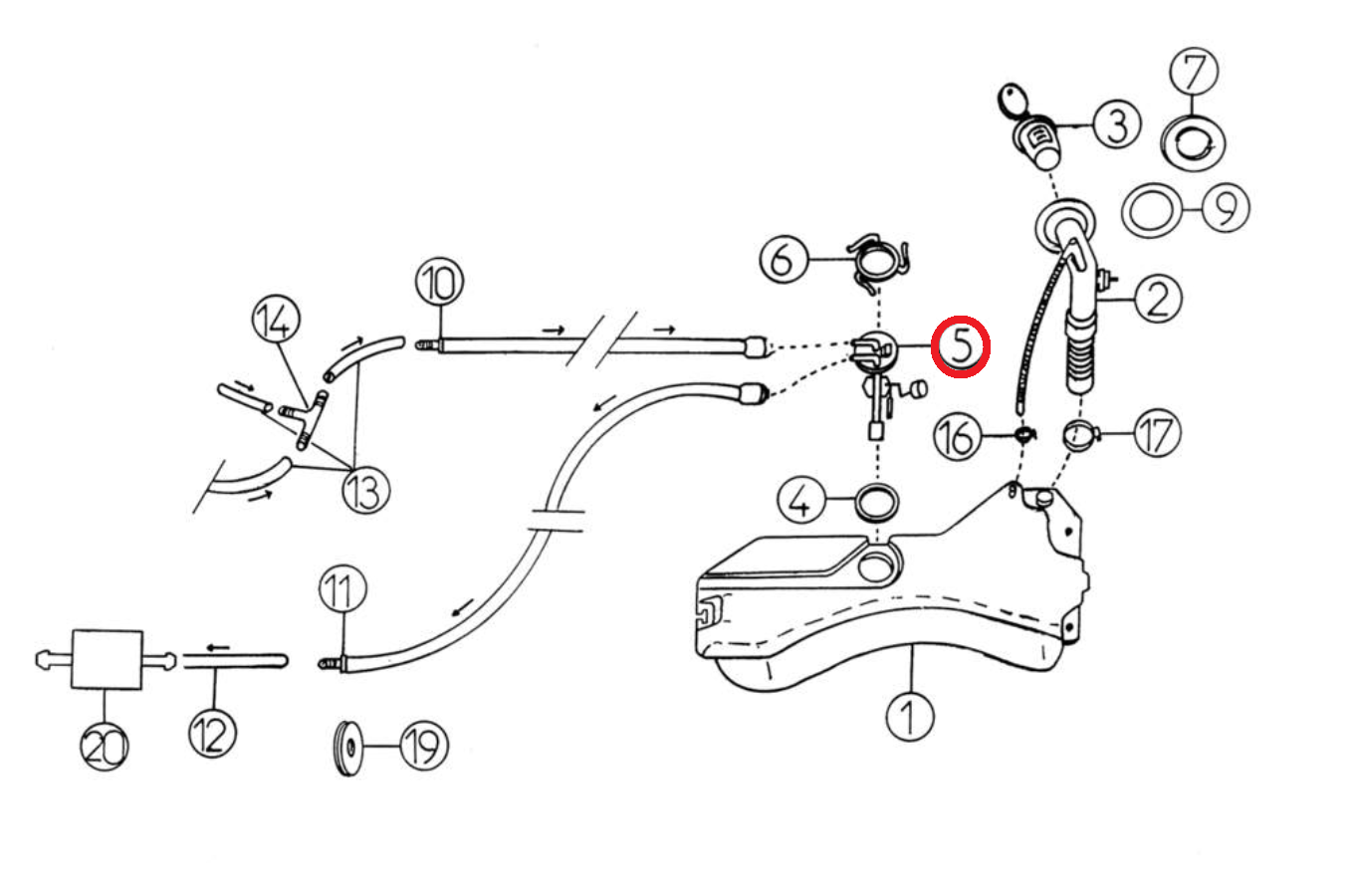 7
3
9
6
2
10
5
14
16
17
13
4
11
1
20
12
19