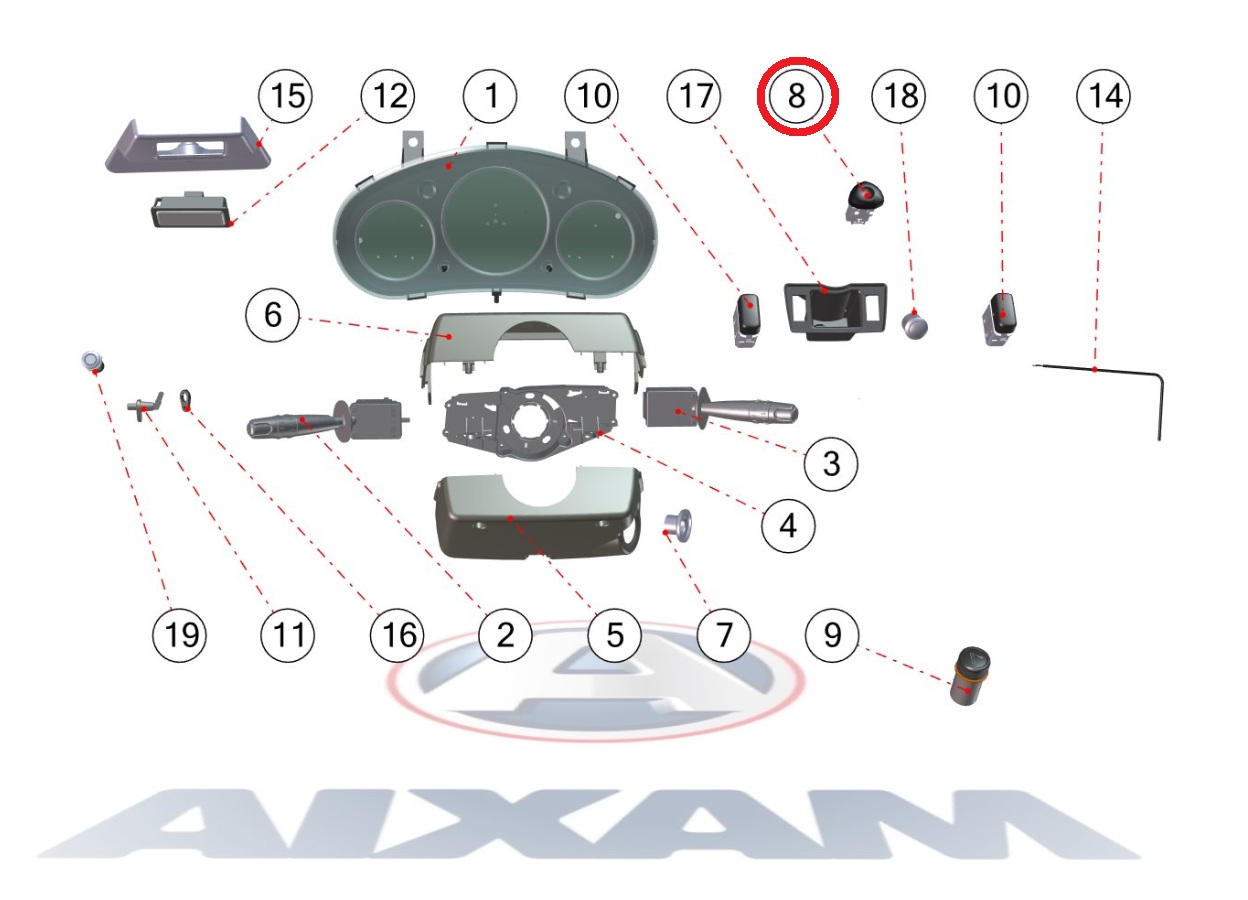 15 12 1 10 17 8 18 10 14

6

3

4

19 11 16 2 5 7 9

AIXAM