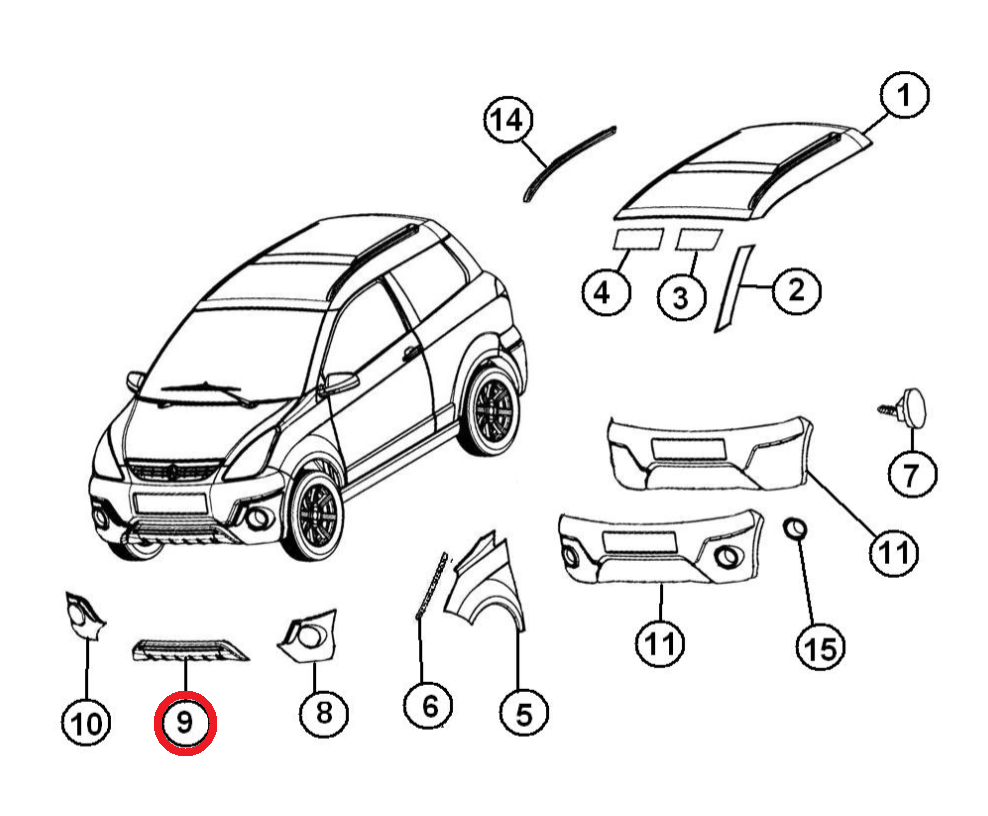 14
1
4
3
2
7
11
11
15
10
9
8
6
5