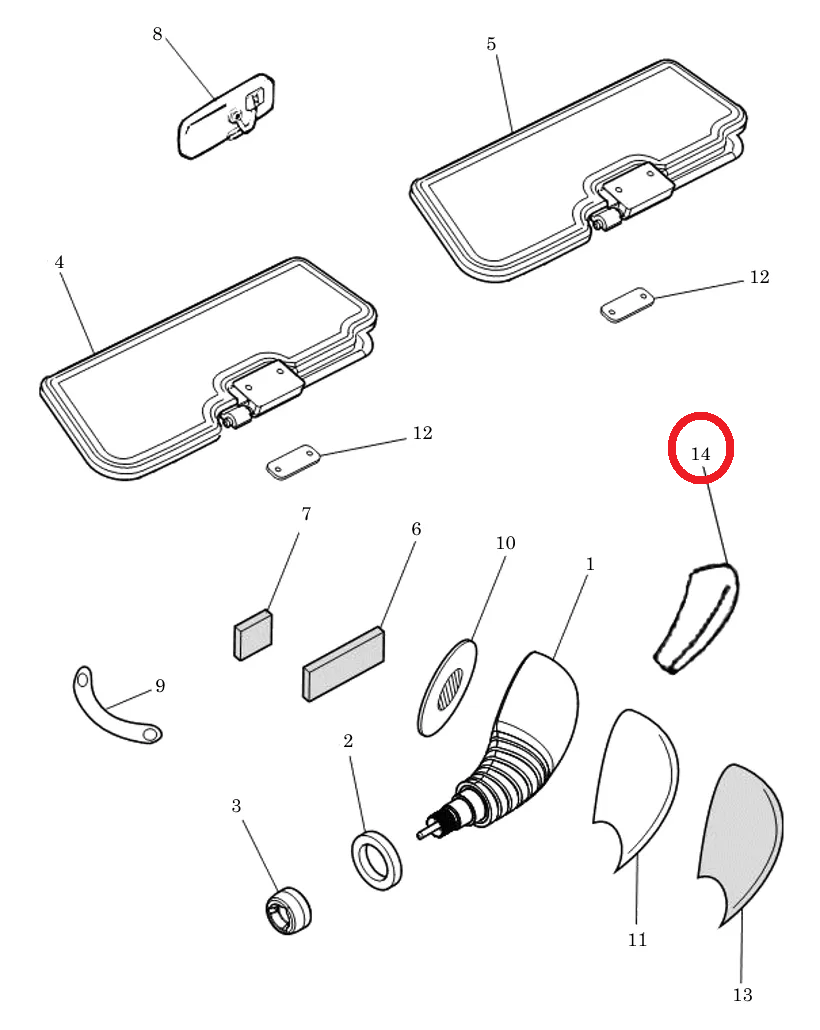 8
5
4
12
12
14
7
6
10
1
9
2
3
11
13