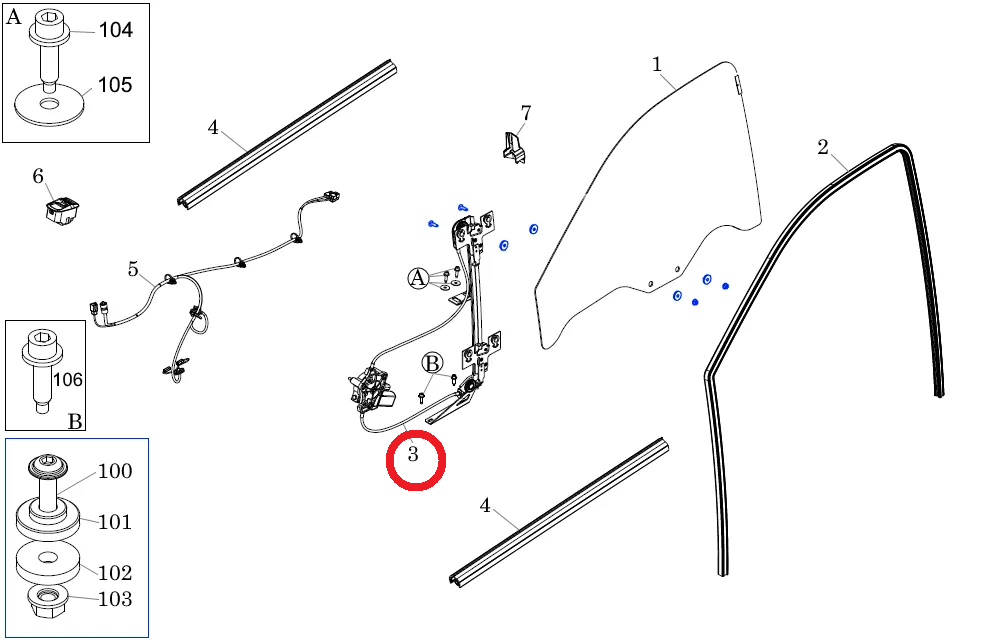 A
104
105
4
6
5
106
B
100
101
102
103
7
1
2
A
B
3
4