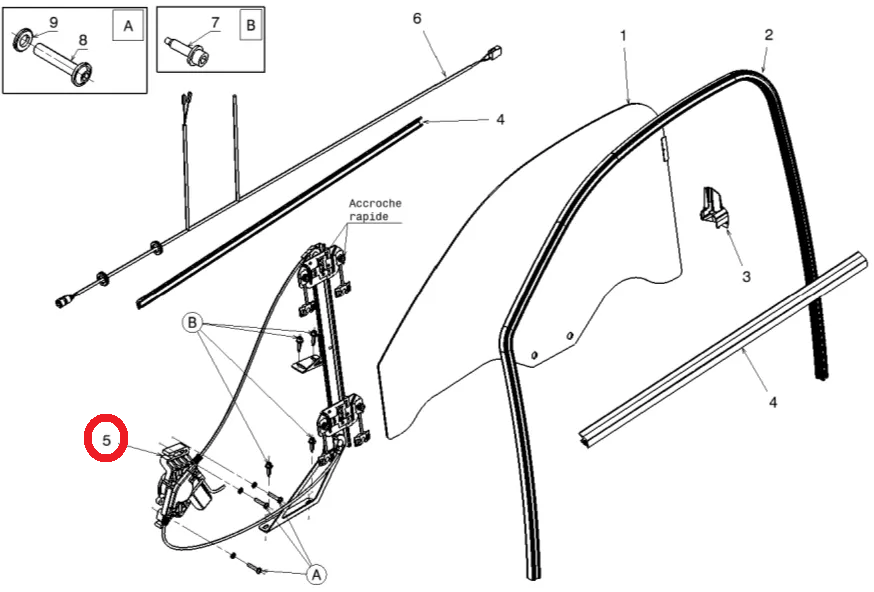 9
8
A
7
B
6
1
2
4
Accroche rapide
3
B
4
5
A