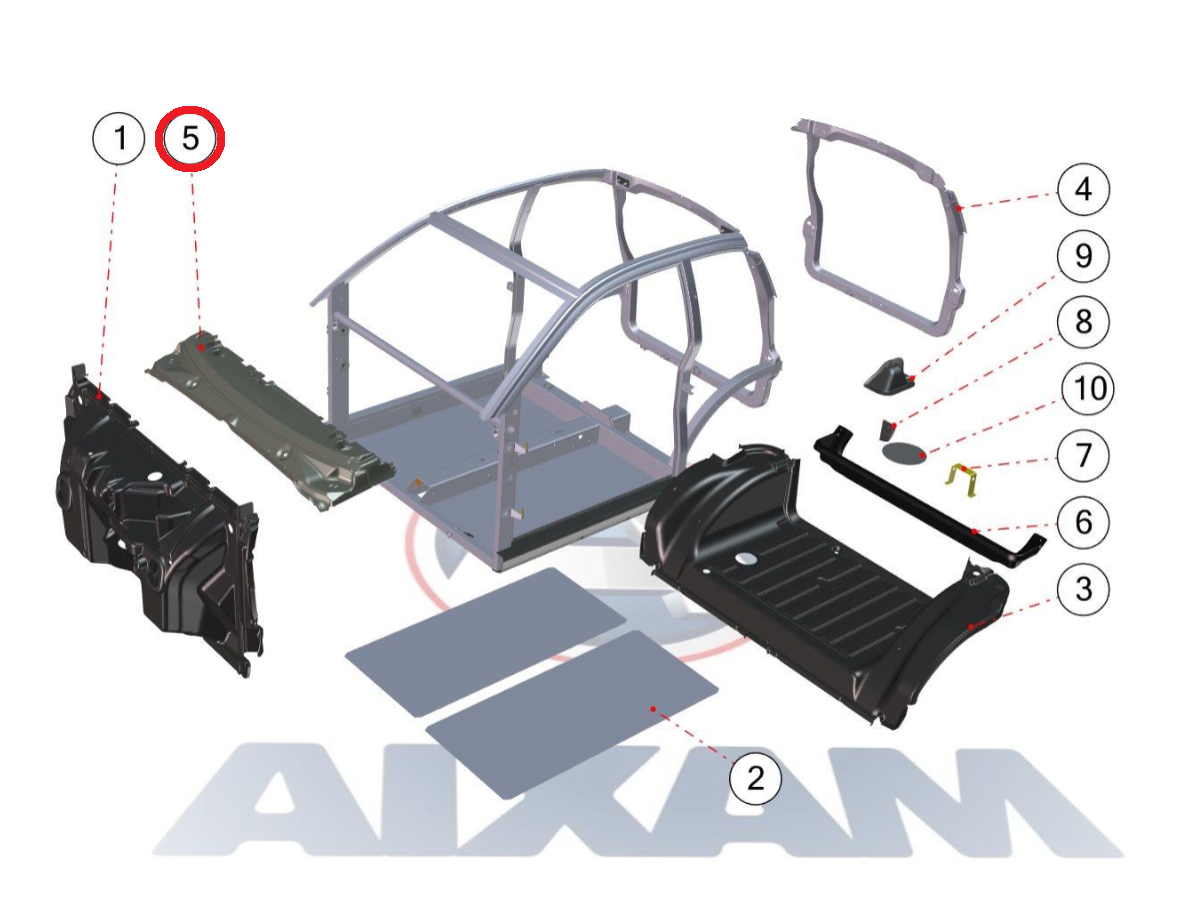 1
5
4
9
8
10
7
6
3
2
AIXAM