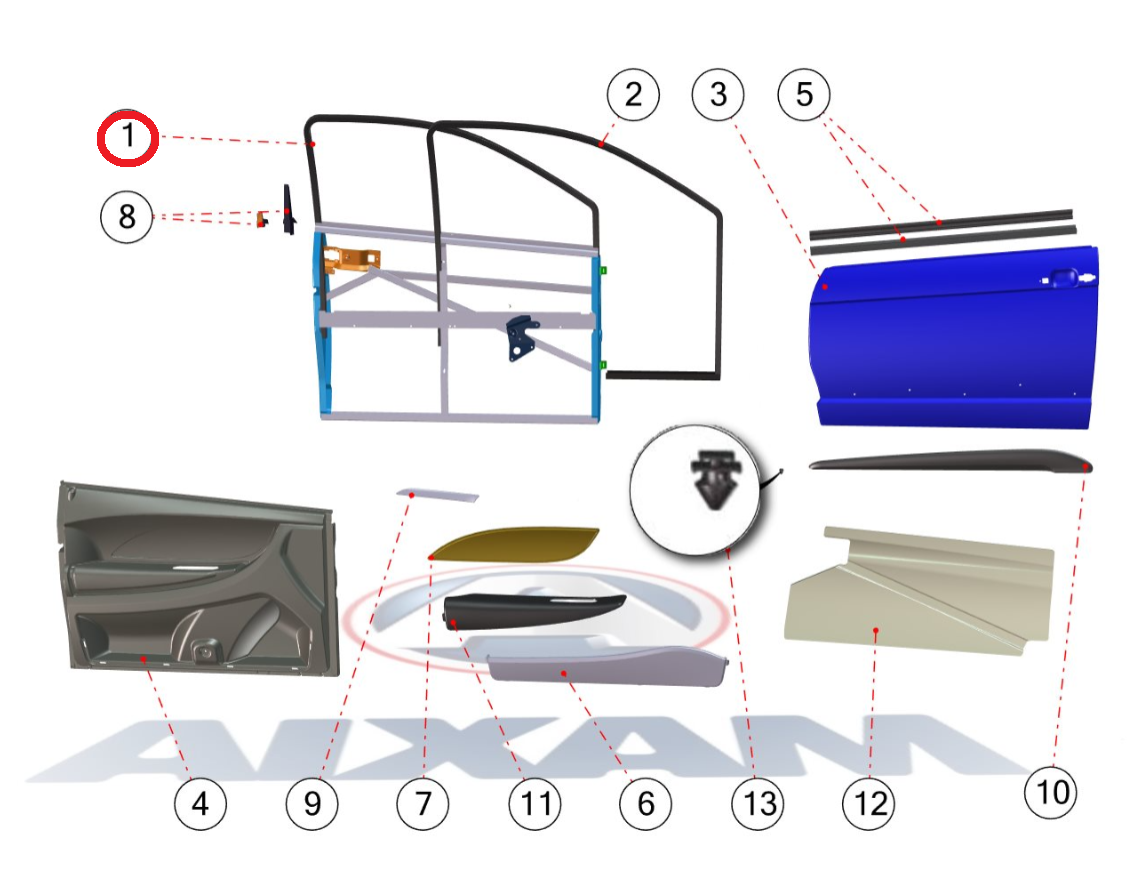 1
2
3
5
8
AIXAM
4
9
7
11
6
13
12
10