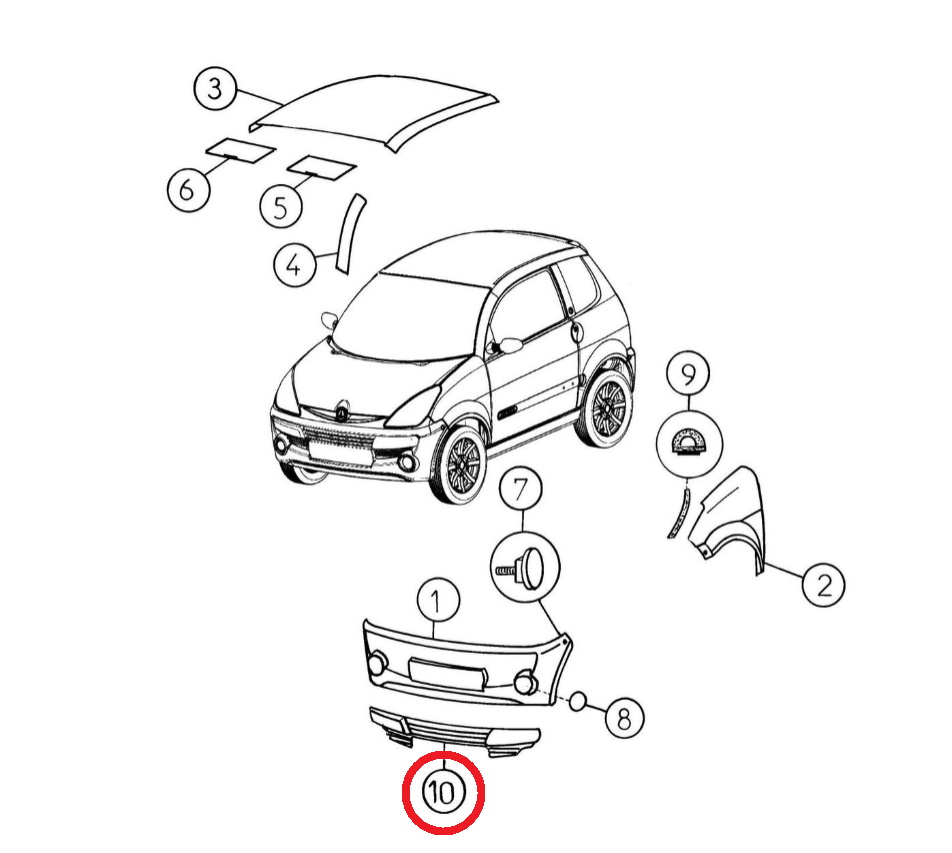 3
6
5
4
9
7
2
1
8
10